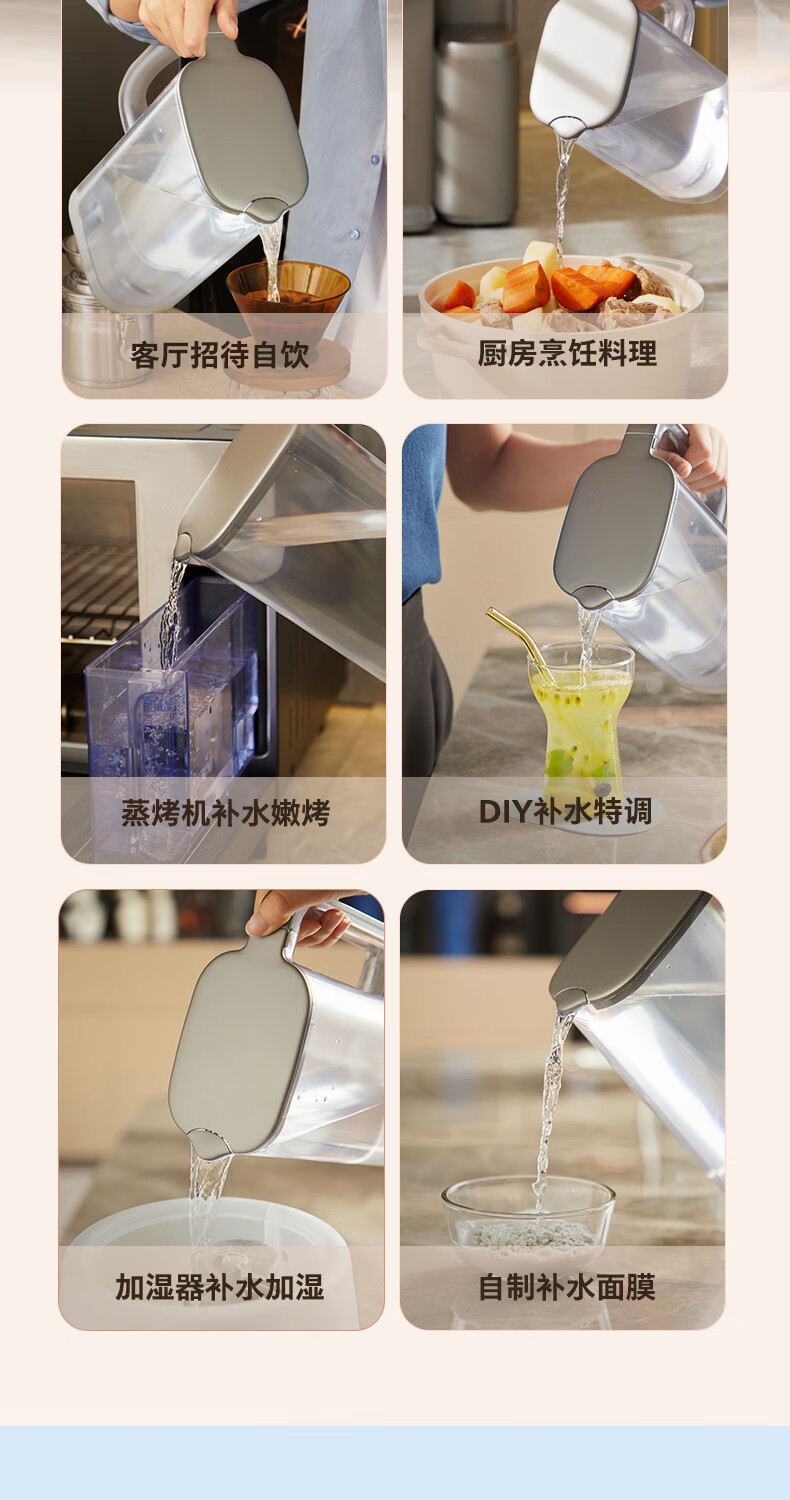 客厅招待自饮

厨房烹饪料理

蒸烤机补水嫩烤

DIY补水特调

加湿器补水加湿

自制补水面膜