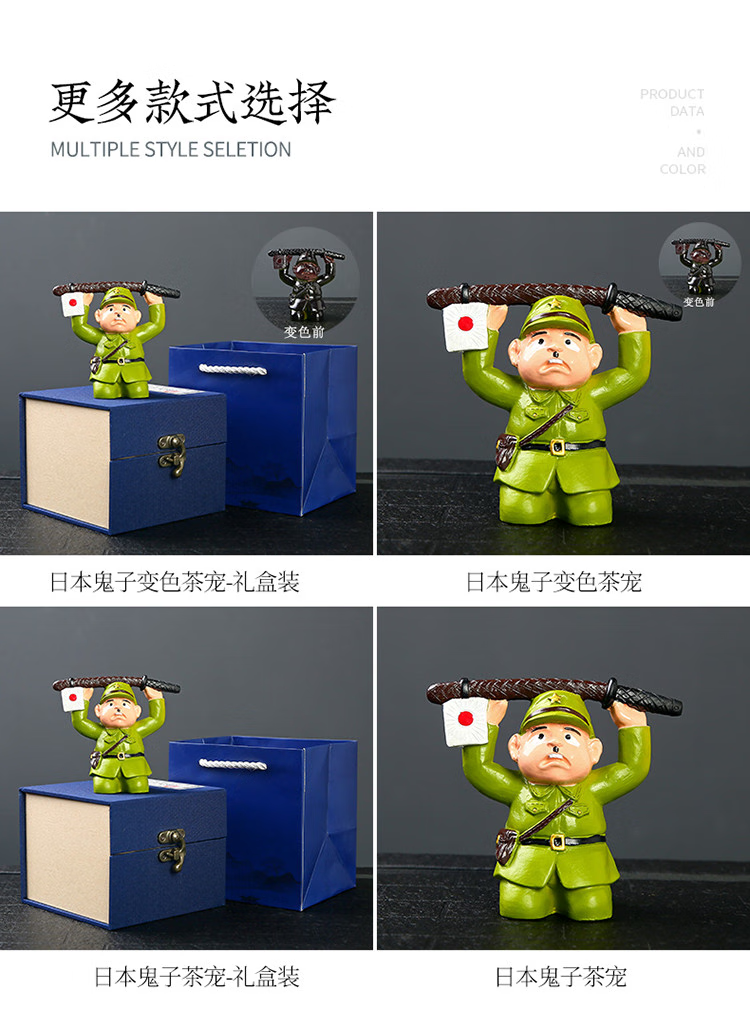 更多款式选择
MULTIPLE STYLE SELETION

PRODUCT
DATA
•
AND
COLOR

变色前

变色前

日本鬼子变色茶宠-礼盒装

日本鬼子变色茶宠

日本鬼子茶宠-礼盒装

日本鬼子茶宠