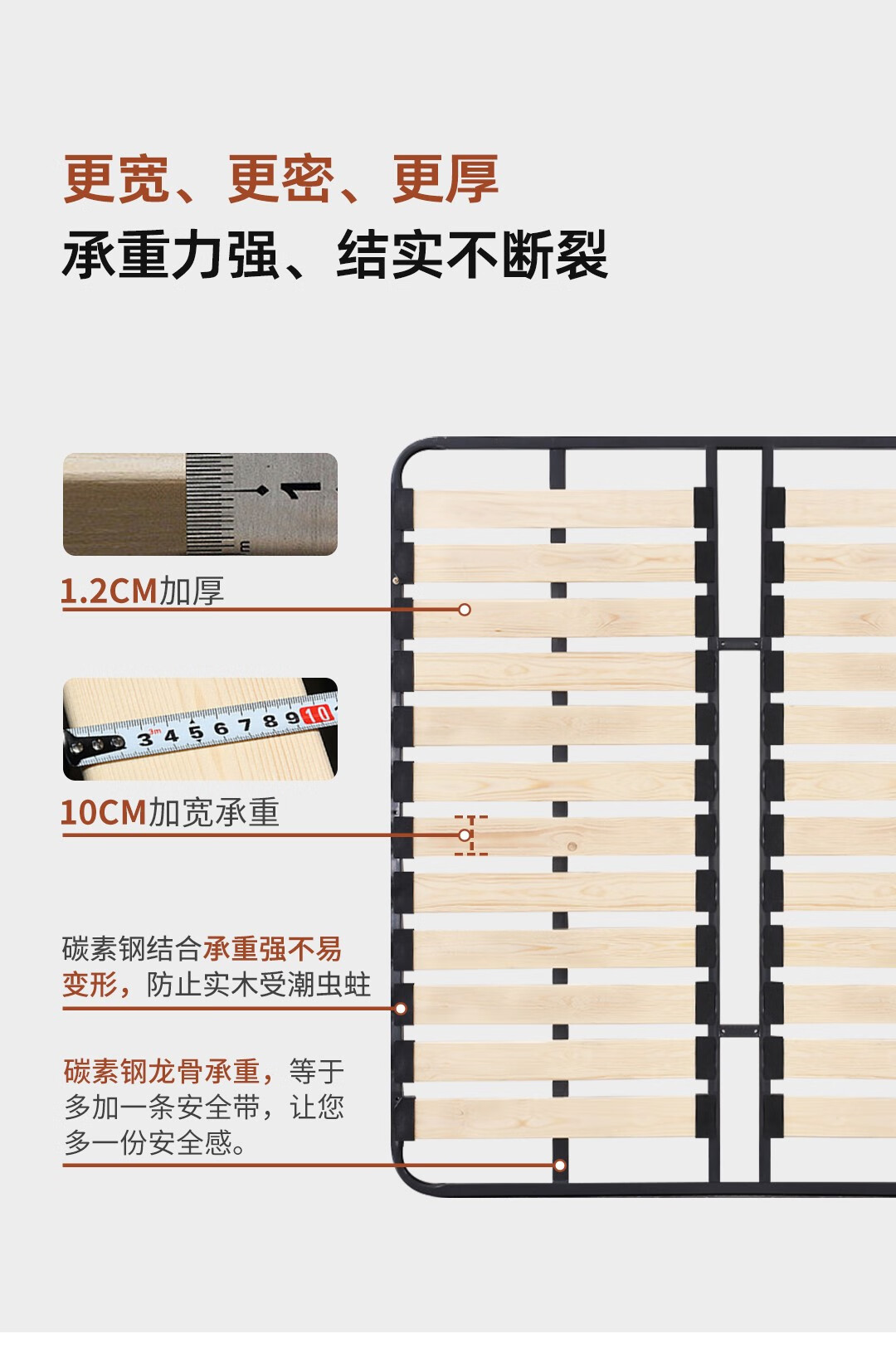 更宽、更密、更厚
承重力强、结实不断裂

1

1.2CM加厚

3 4 5 6 7 8 9 10

10CM加宽承重

碳素钢结合承重强不易变形，防止实木受潮虫蛀

碳素钢龙骨承重，等于多加一条安全带，让您多一份安全感。