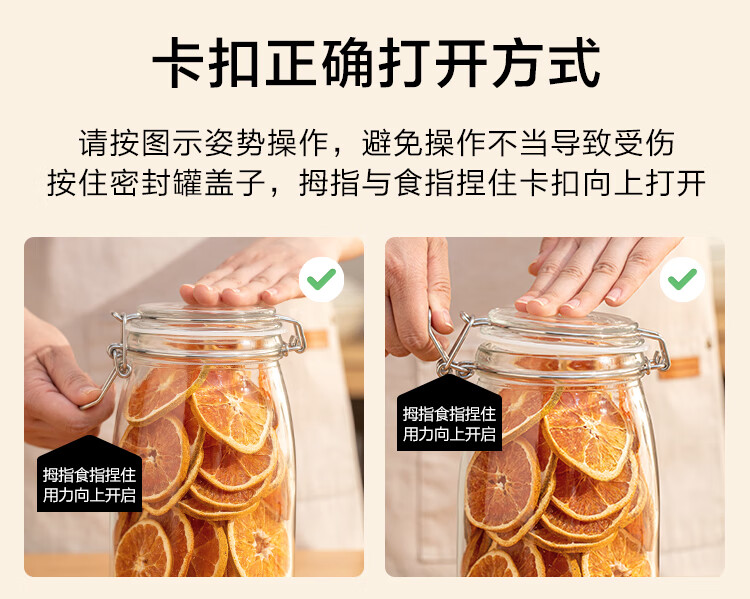 卡扣正确打开方式

请按图示姿势操作，避免操作不当导致受伤
按住密封罐盖子，拇指与食指捏住卡扣向上打开

拇指食指捏住
用力向上开启

拇指食指捏住
用力向上开启