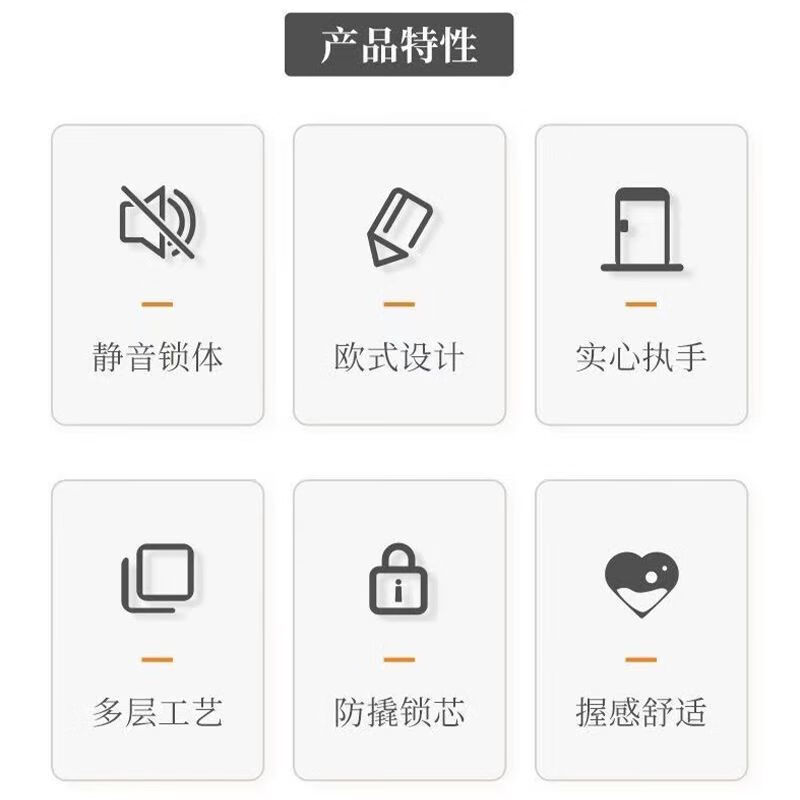 产品特性

静音锁体

欧式设计

实心执手

多层工艺

防撬锁芯

握感舒适