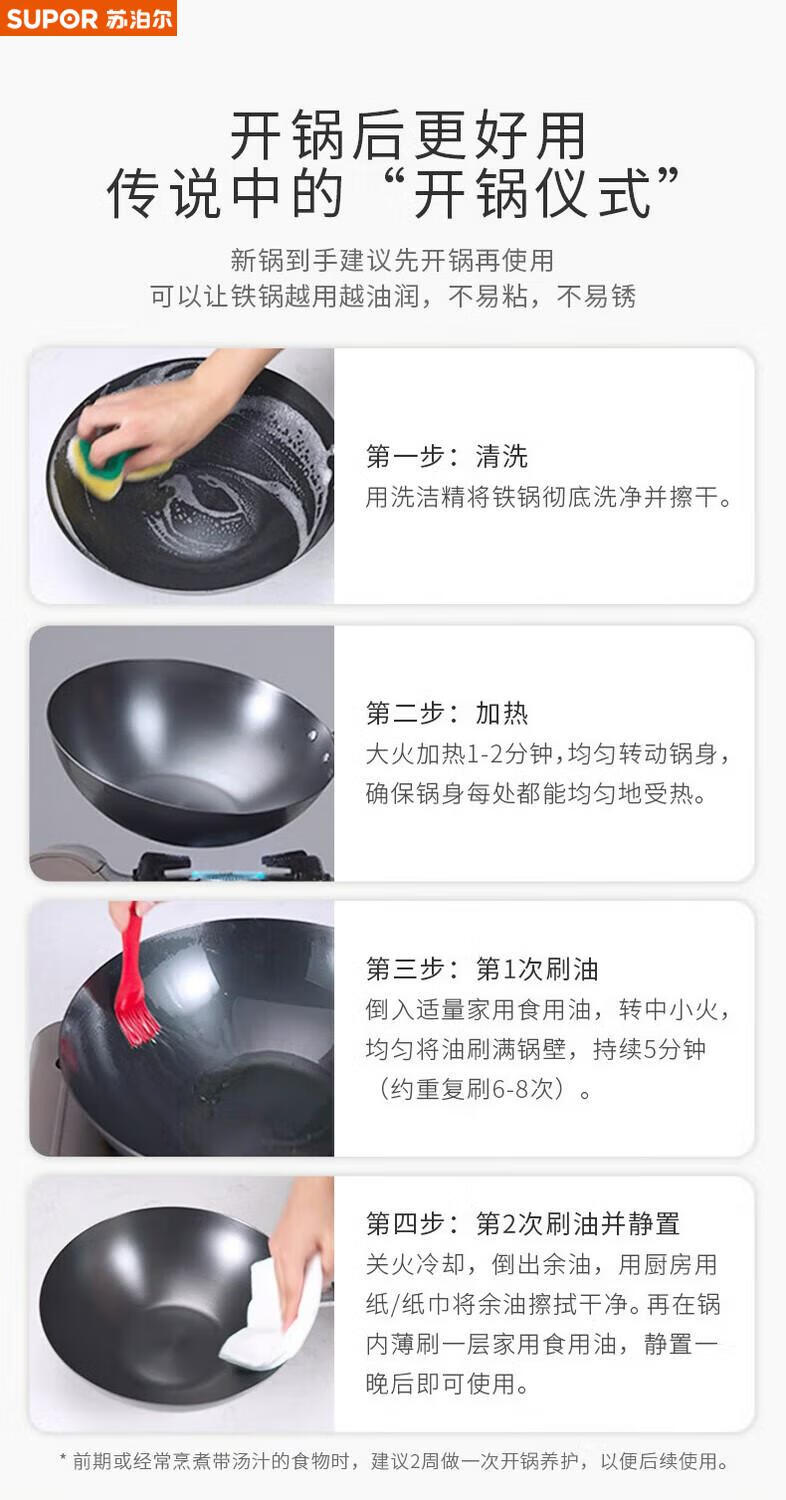 SUPOR 苏泊尔

开锅后更好用
传说中的“开锅仪式”

新锅到手建议先开锅再使用
可以让铁锅越用越油润，不易粘，不易锈

第一步：清洗
用洗洁精将铁锅彻底洗净并擦干。

第二步：加热
大火加热1-2分钟，均匀转动锅身，确保锅身每处都能均匀地受热。

第三步：第1次刷油
倒入适量家用食用油，转中小火，均匀将油刷满锅壁，持续5分钟（约重复刷6-8次）。

第四步：第2次刷油并静置
关火冷却，倒出余油，用厨房用纸/纸巾将余油擦拭干净。再在锅内薄刷一层家用食用油，静置一晚后即可使用。

* 前期或经常烹煮带汤汁的食物时，建议2周做一次开锅养护，以便后续使用。