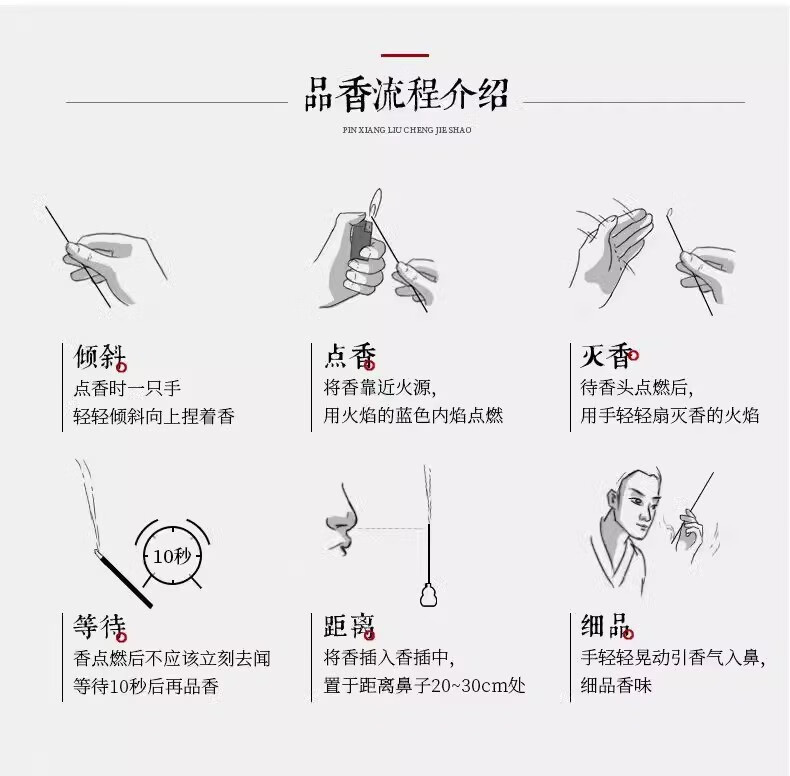 品香流程介绍

PIN XIANG LIU CHENG JIE SHAO

倾斜
点香时一只手
轻轻倾斜向上捏着香

点香
将香靠近火源,
用火焰的蓝色内焰点燃

灭香
待香头点燃后,
用手轻轻扇灭香的火焰

10秒

等待
香点燃后不应该立刻去闻
等待10秒后再品香

距离
将香插入香插中,
置于距离鼻子20~30cm处

细品
手轻轻晃动引香气入鼻,
细品香味