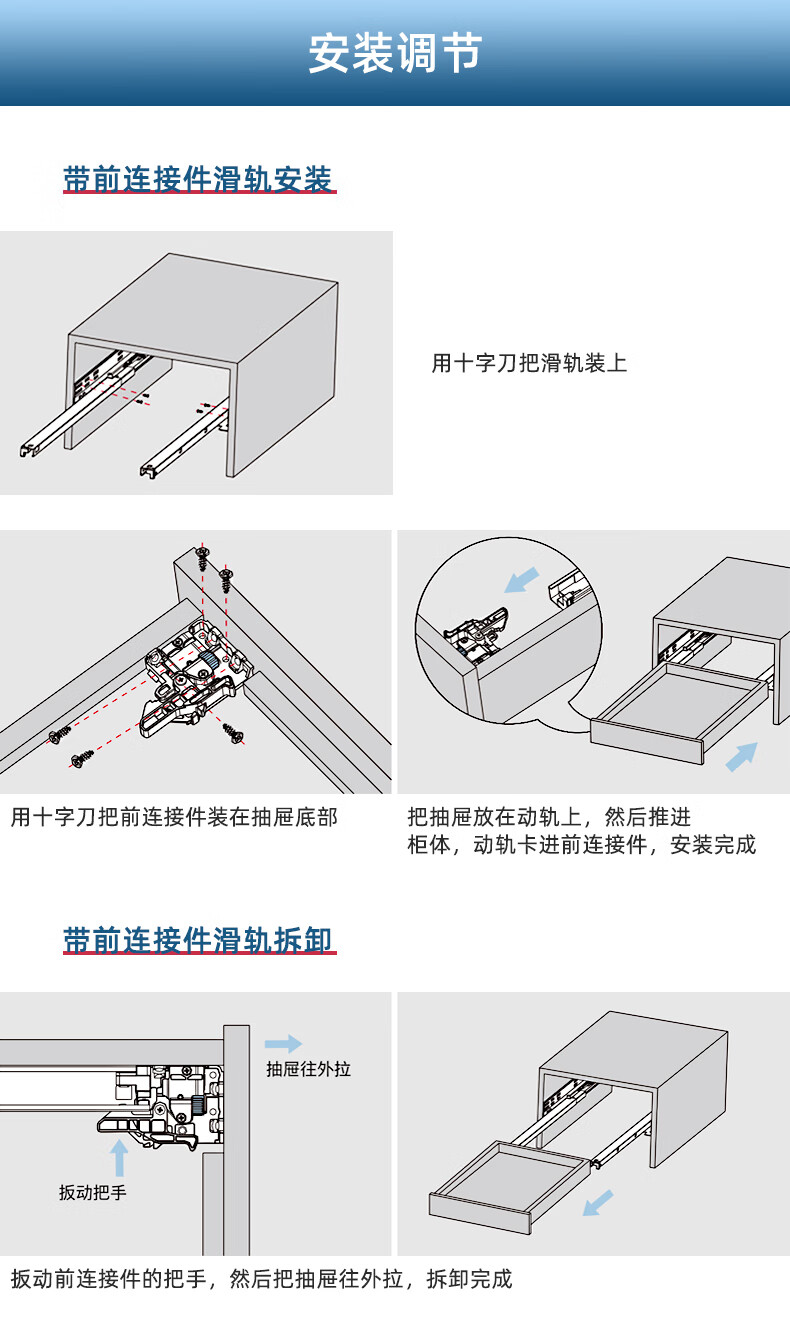 安装调节

带前连接件滑轨安装

用十字刀把滑轨装上

用十字刀把前连接件装在抽屉底部

把抽屉放在动轨上，然后推进柜体，动轨卡进前连接件，安装完成

带前连接件滑轨拆卸

抽屉往外拉

扳动把手

扳动前连接件的把手，然后把抽屉往外拉，拆卸完成