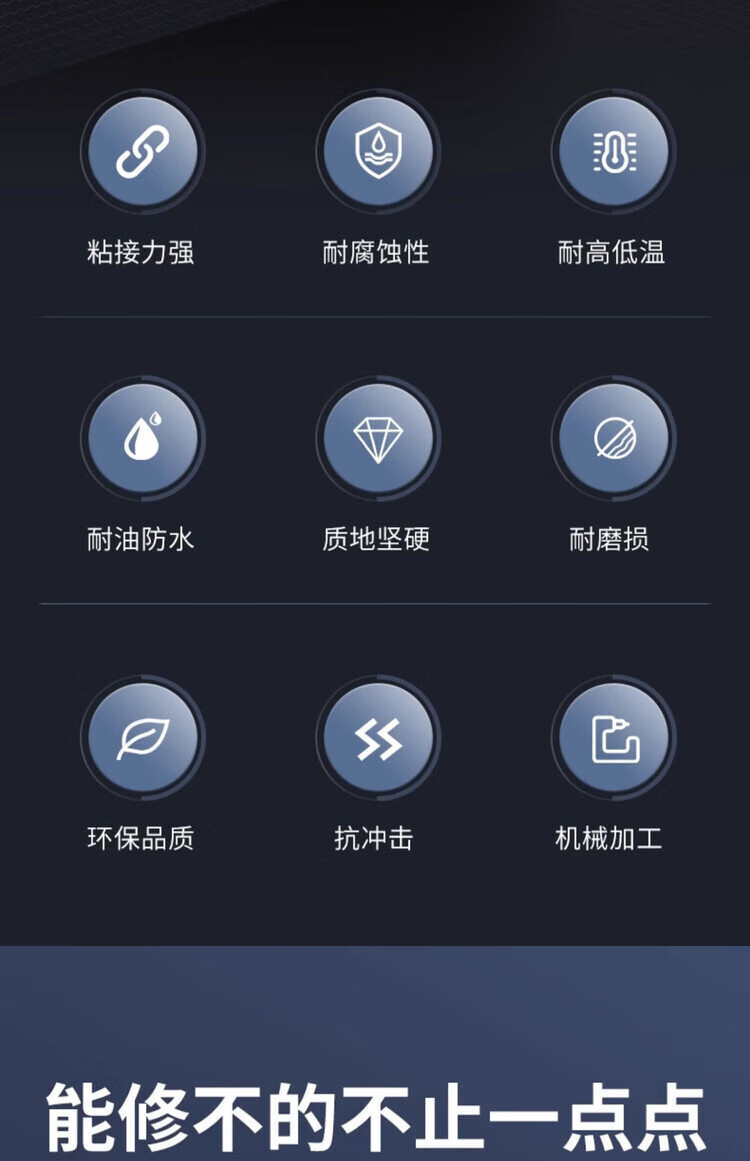 粘接力强 耐腐蚀性 耐高低温

耐油防水 质地坚硬 耐磨损

环保品质 抗冲击 机械加工

能修不的不止一点点