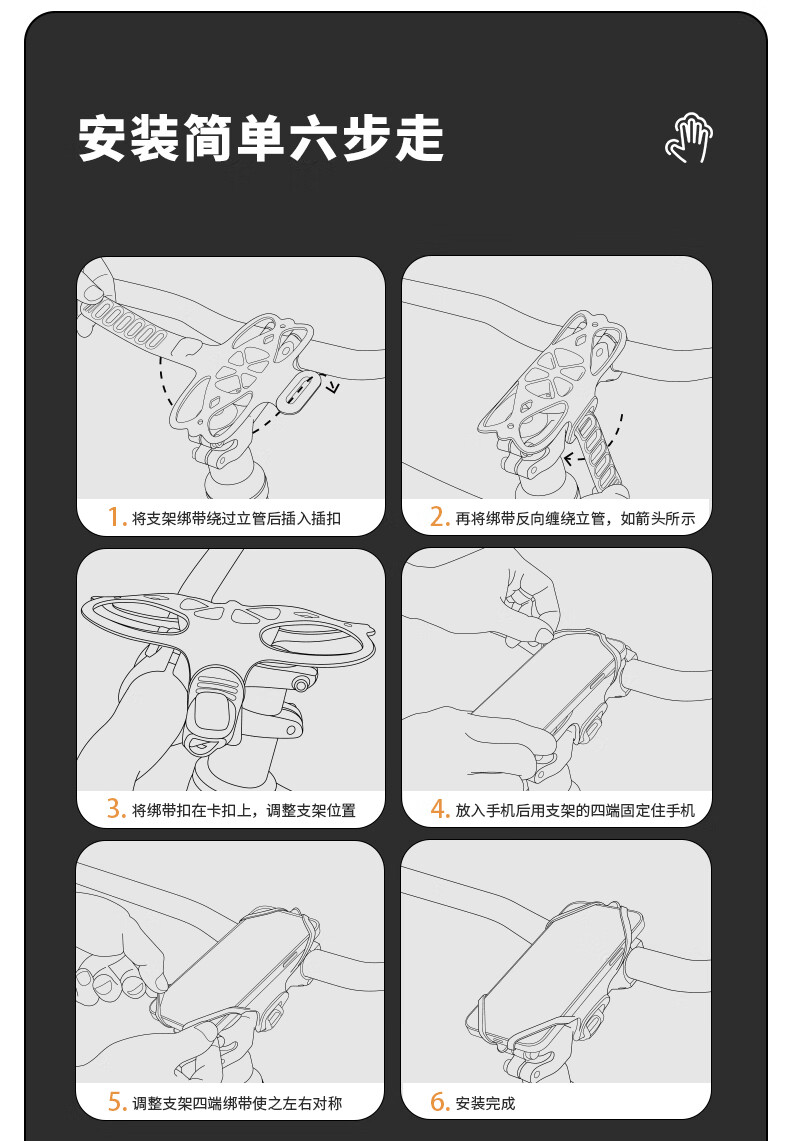 安装简单六步走

1. 将支架绑带绕过立管后插入插扣

2. 再将绑带反向缠绕立管，如箭头所示

3. 将绑带扣在卡扣上，调整支架位置

4. 放入手机后用支架的四端固定住手机

5. 调整支架四端绑带使之左右对称

6. 安装完成