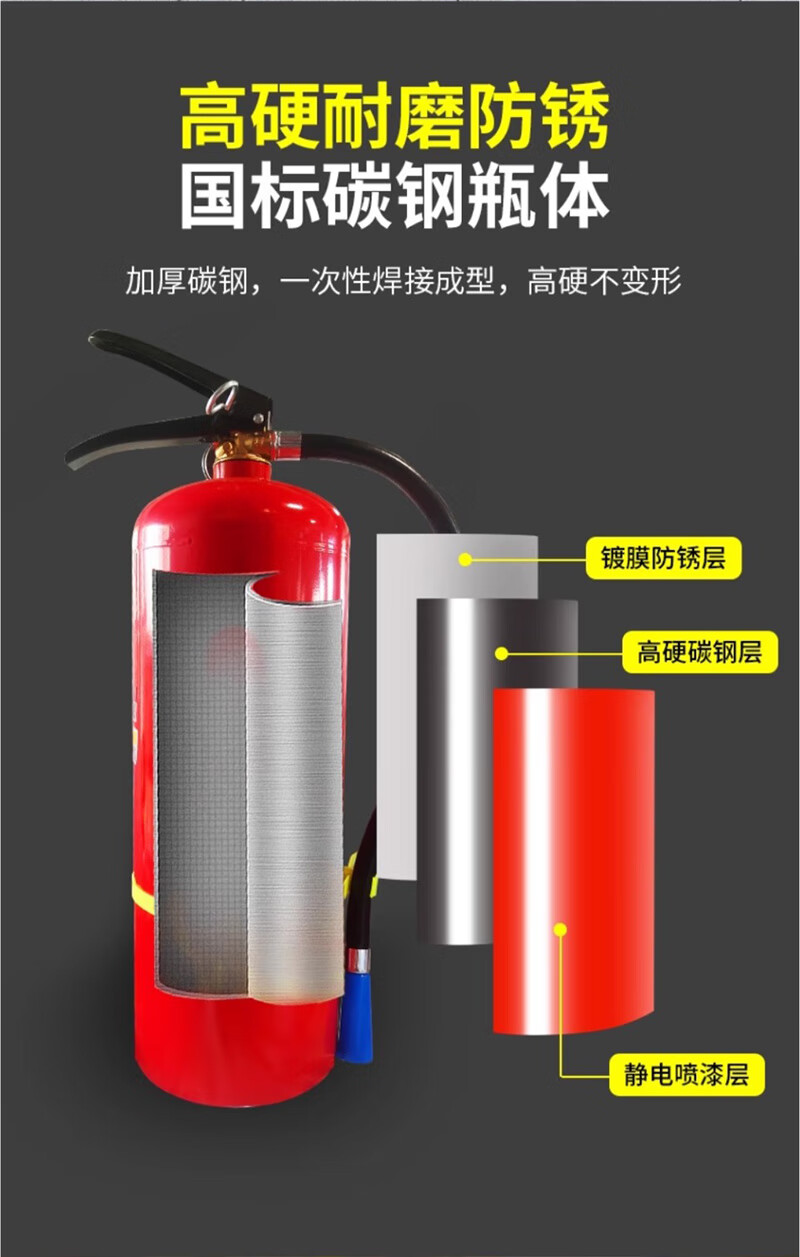 高硬耐磨防锈
国标碳钢瓶体

加厚碳钢，一次性焊接成型，高硬不变形

镀膜防锈层

高硬碳钢层

静电喷漆层