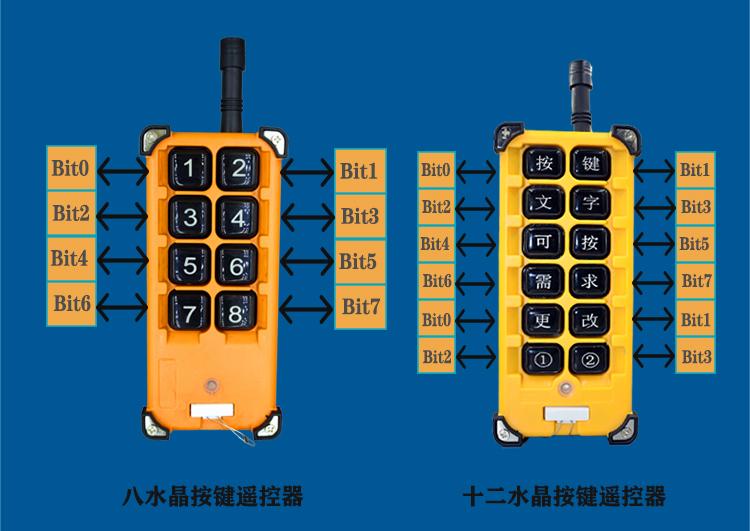 Bit0
1
2
Bit1
Bit2
3
4
Bit3
Bit4
5
6
Bit5
Bit6
7
8
Bit7

八水晶按键遥控器

Bit0
按
键
Bit1
Bit2
文
字
Bit3
Bit4
可
按
Bit5
Bit6
需
求
Bit7
Bit0
更
改
Bit1
Bit2
①
②
Bit3

十二水晶按键遥控器