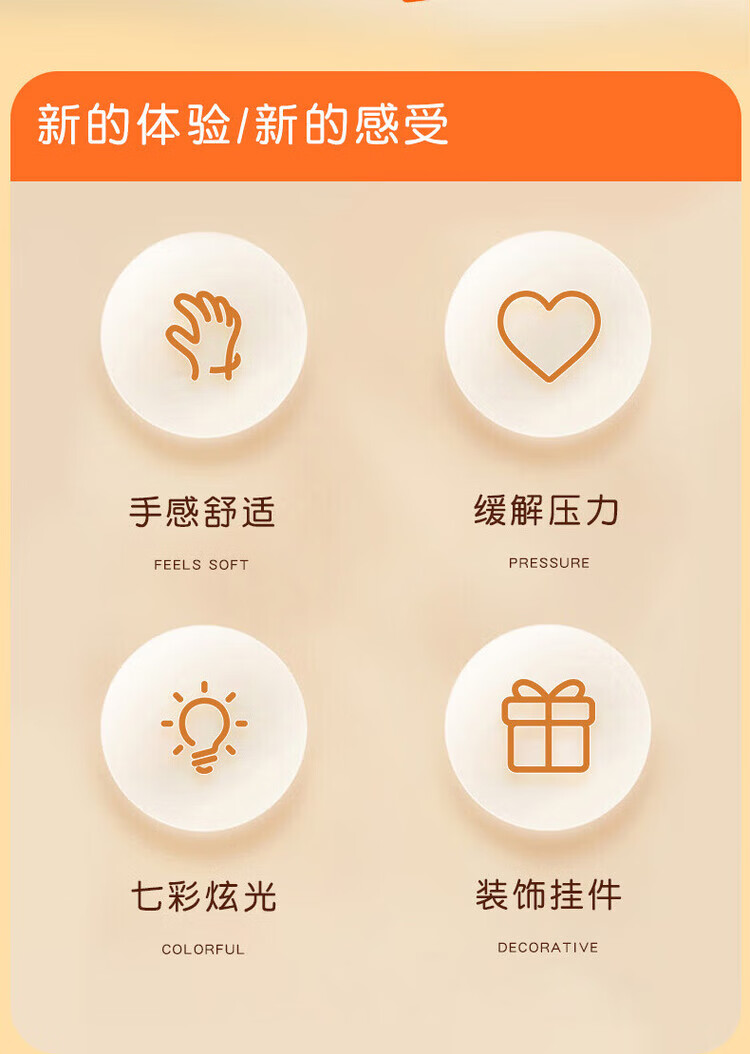 新的体验/新的感受

手感舒适

FEELS SOFT

缓解压力

PRESSURE

七彩炫光

COLORFUL

装饰挂件

DECORATIVE