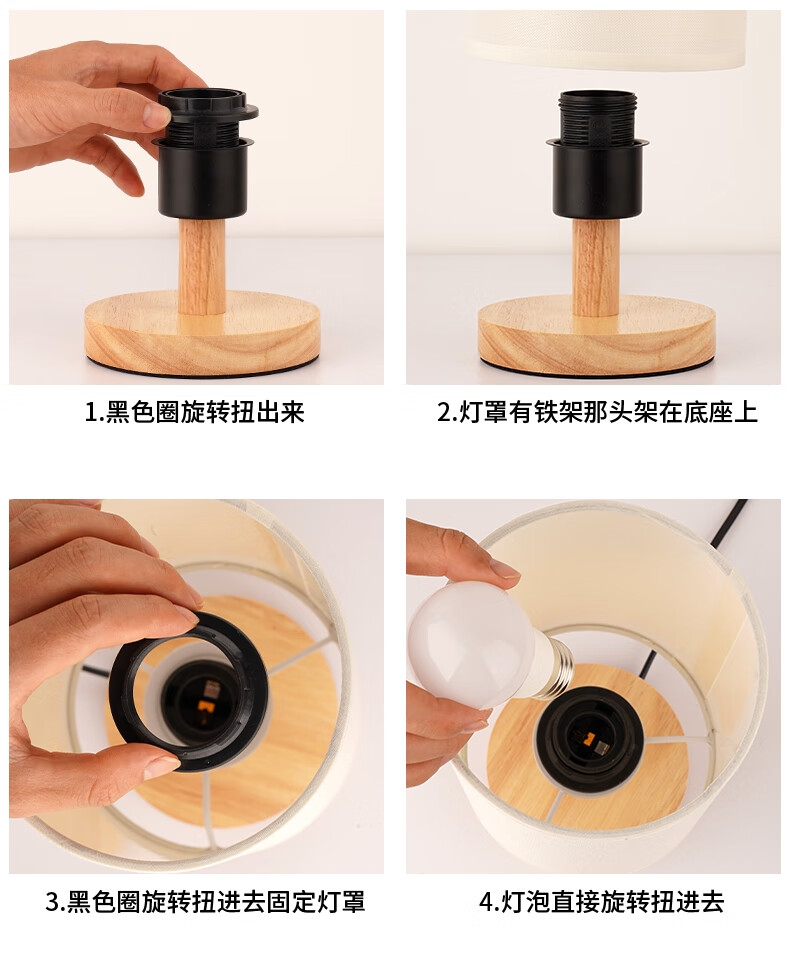 1.黑色圈旋转扭出来

2.灯罩有铁架那头架在底座上

3.黑色圈旋转扭进去固定灯罩

4.灯泡直接旋转扭进去