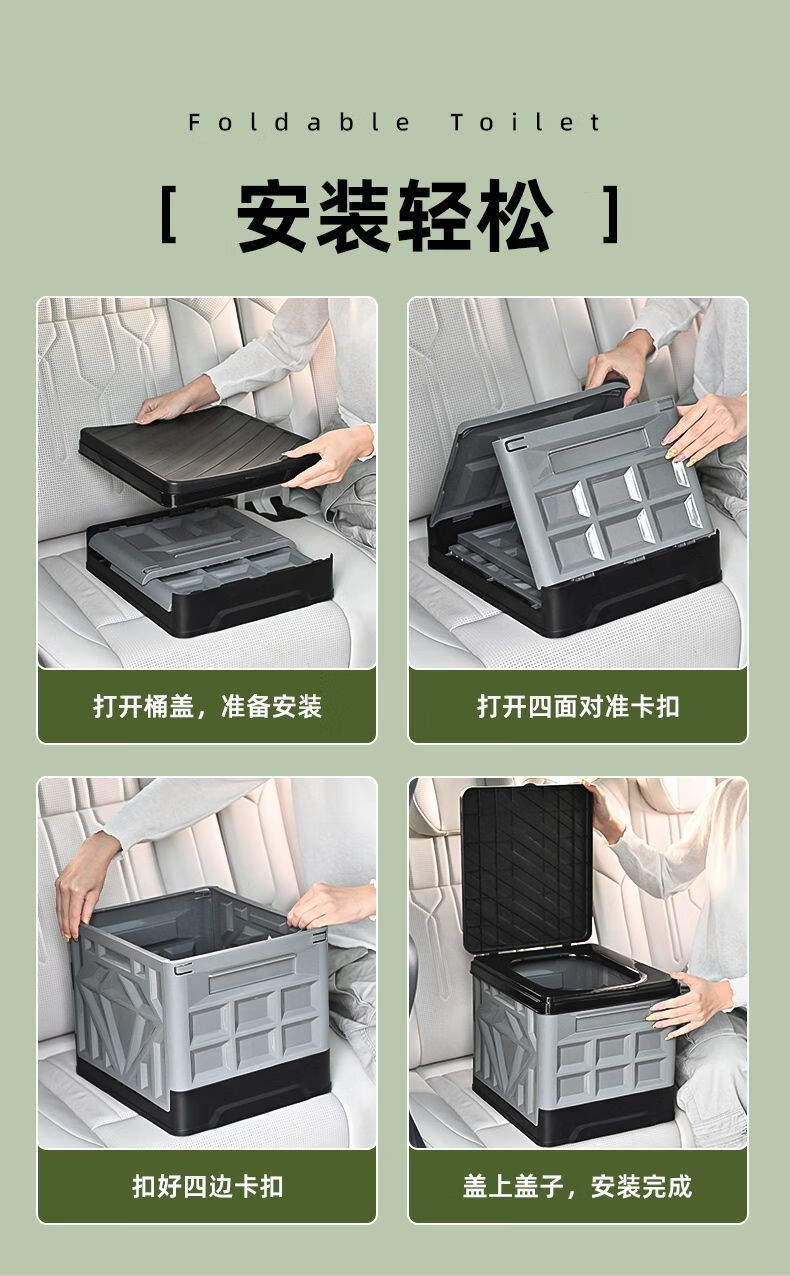 Foldable Toilet

[ 安装轻松 ]

打开桶盖，准备安装

打开四面对准卡扣

扣好四边卡扣

盖上盖子，安装完成