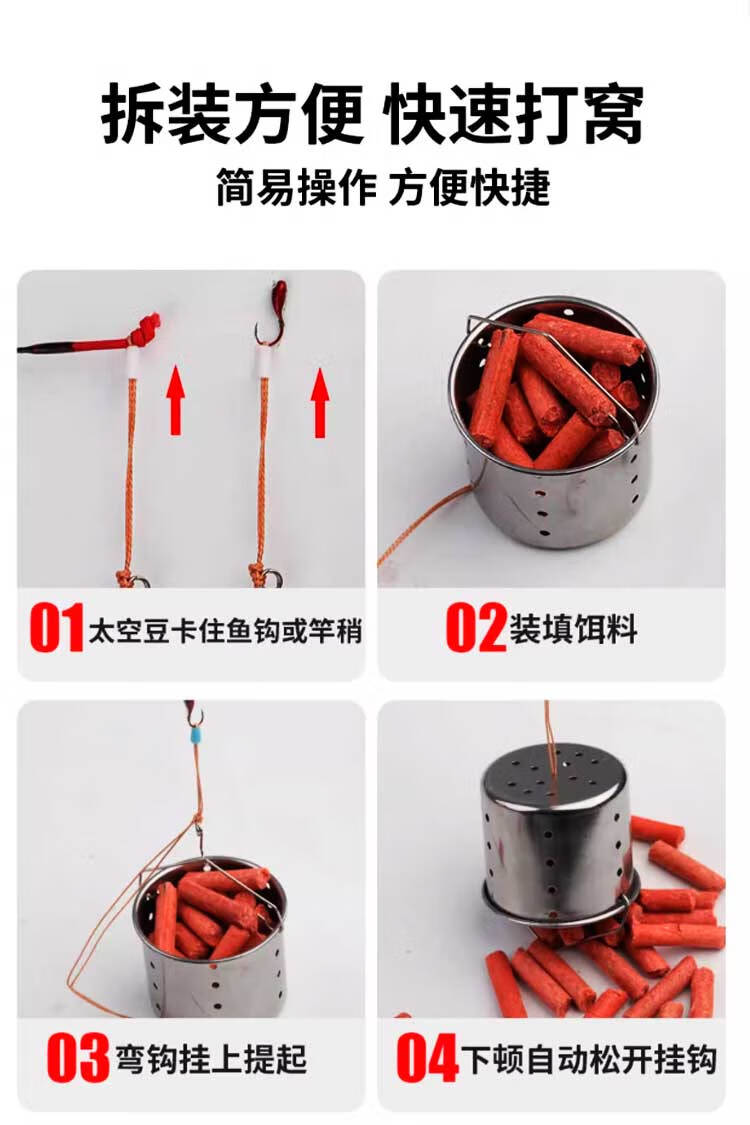 拆装方便 快速打窝

简易操作 方便快捷

01 太空豆卡住鱼钩或竿稍

02 装填饵料

03 弯钩挂上提起

04 下顿自动松开挂钩