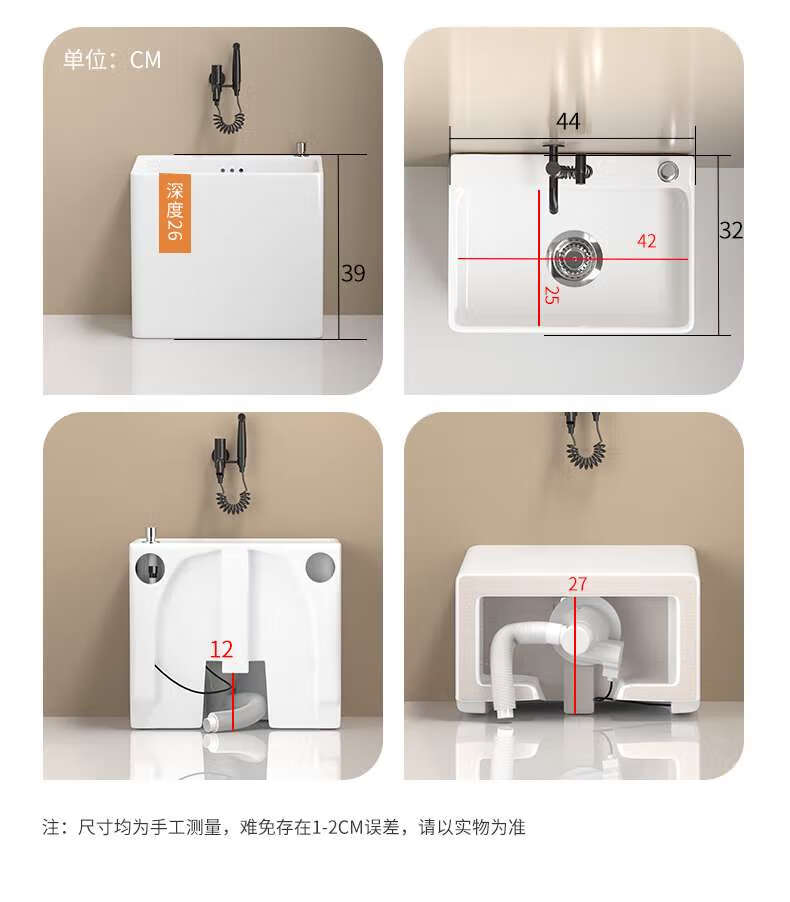 单位：CM

深度26

39

44

42

32

25

12

27

注：尺寸均为手工测量，难免存在1-2CM误差，请以实物为准