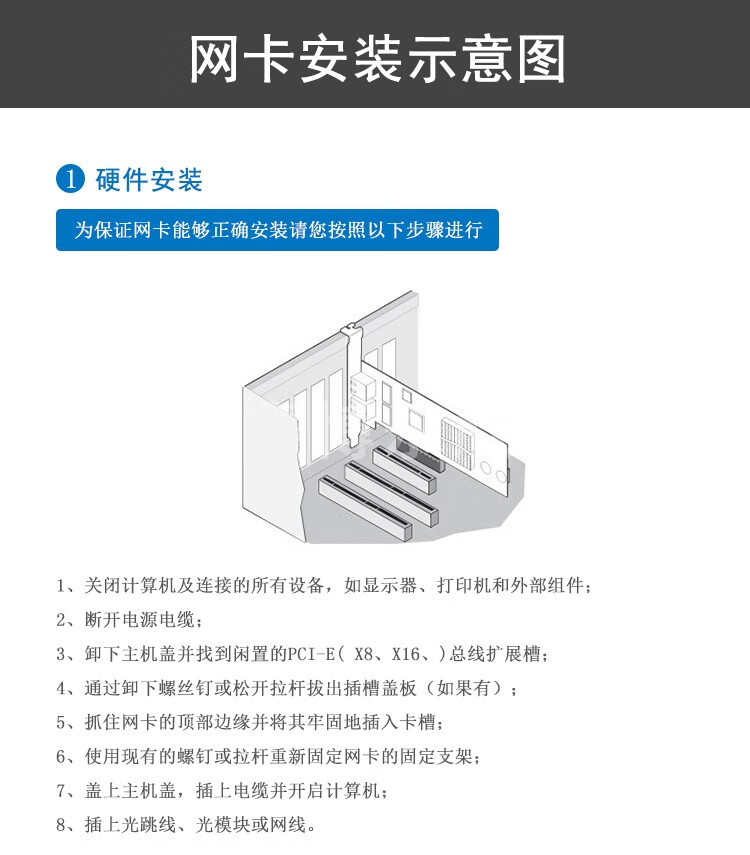 网卡安装示意图

1 硬件安装

为保证网卡能够正确安装请您按照以下步骤进行

1、关闭计算机及连接的所有设备，如显示器、打印机和外部组件；

2、断开电源电缆；

3、卸下主机盖并找到闲置的PCI-E( X8、X16、)总线扩展槽；

4、通过卸下螺丝钉或松开拉杆拔出插槽盖板（如果有）；

5、抓住网卡的顶部边缘并将其牢固地插入卡槽；

6、使用现有的螺钉或拉杆重新固定网卡的固定支架；

7、盖上主机盖，插上电缆并开启计算机；

8、插上光跳线、光模块或网线。