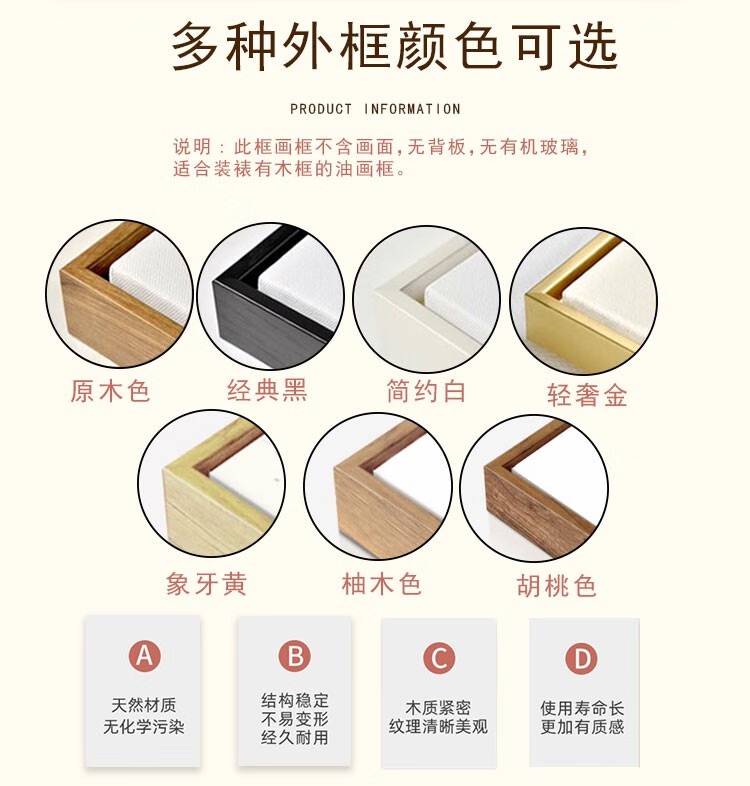 多种外框颜色可选

PRODUCT INFORMATION

说明：此框画框不含画面，无背板，无有机玻璃，适合装裱有木框的油画框。

原木色
经典黑
简约白
轻奢金
象牙黄
柚木色
胡桃色

A
天然材质
无化学污染

B
结构稳定
不易变形
经久耐用

C
木质紧密
纹理清晰美观

D
使用寿命长
更加有质感