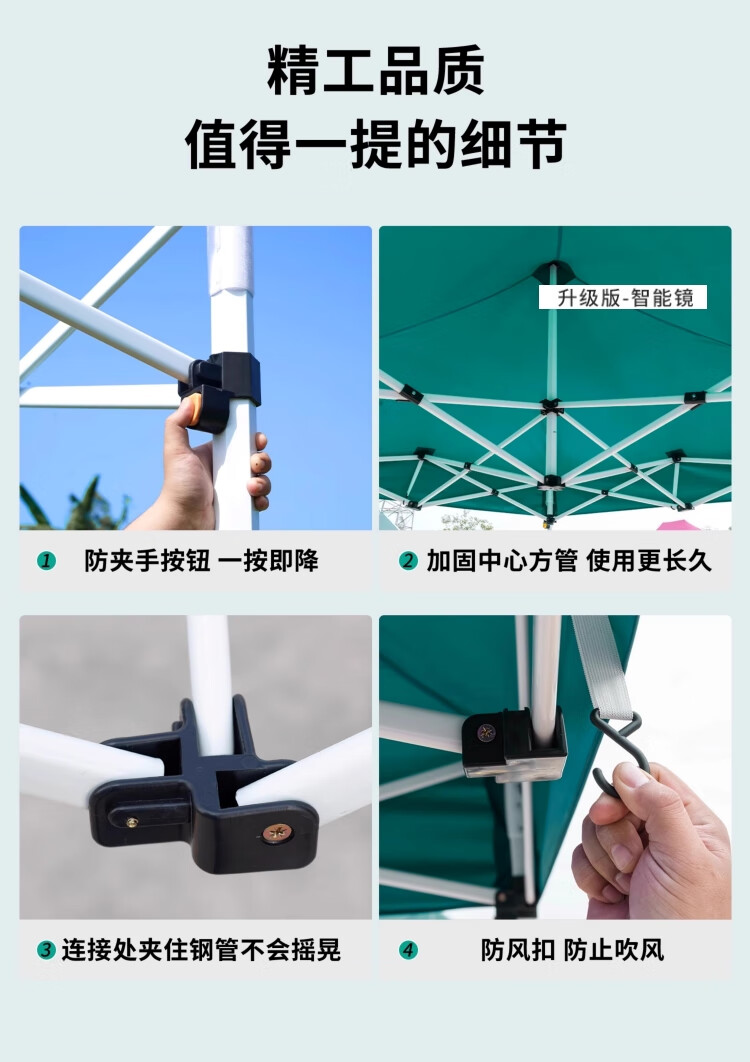 精工品质
值得一提的细节

升级版-智能镜

1 防夹手按钮 一按即降

2 加固中心方管 使用更长久

3 连接处夹住钢管不会摇晃

4 防风扣 防止吹风