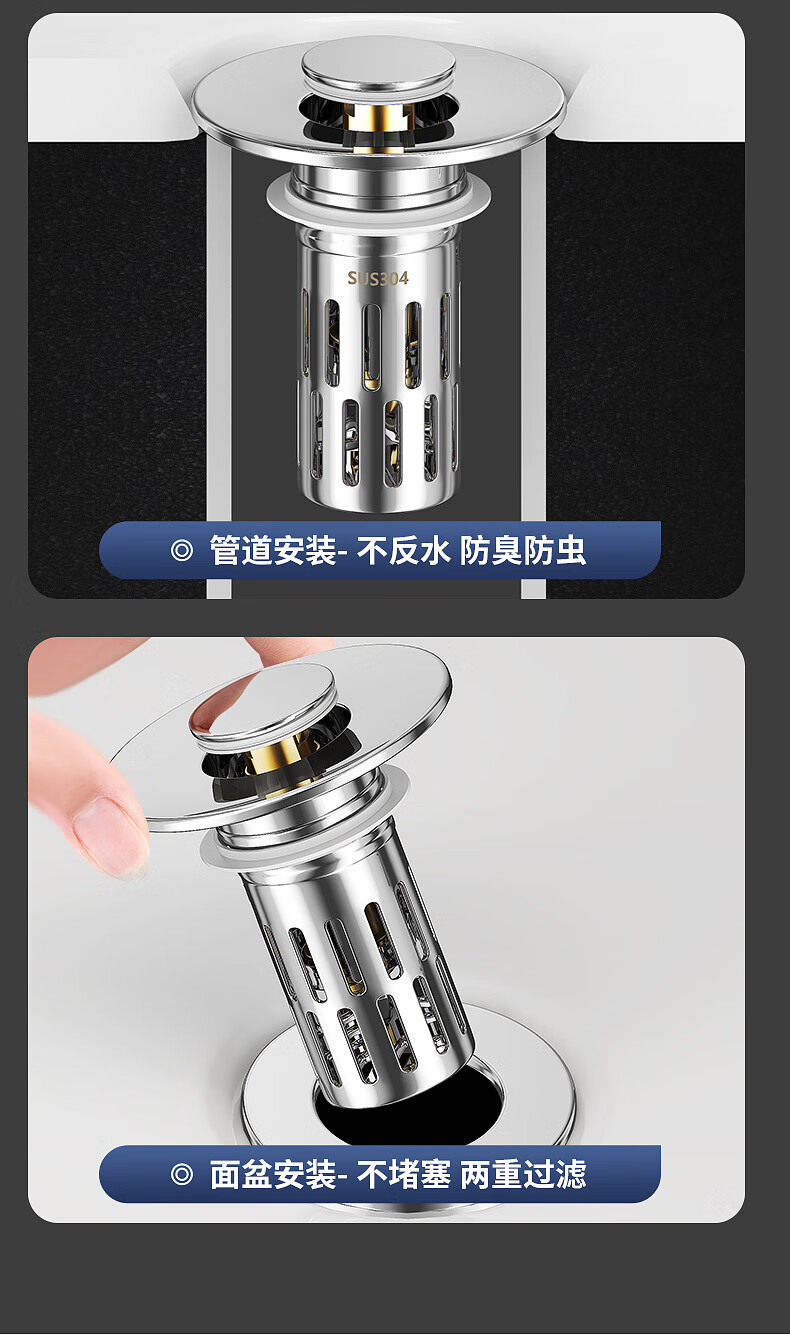 SUS304

◎ 管道安装- 不反水 防臭防虫

◎ 面盆安装- 不堵塞 两重过滤