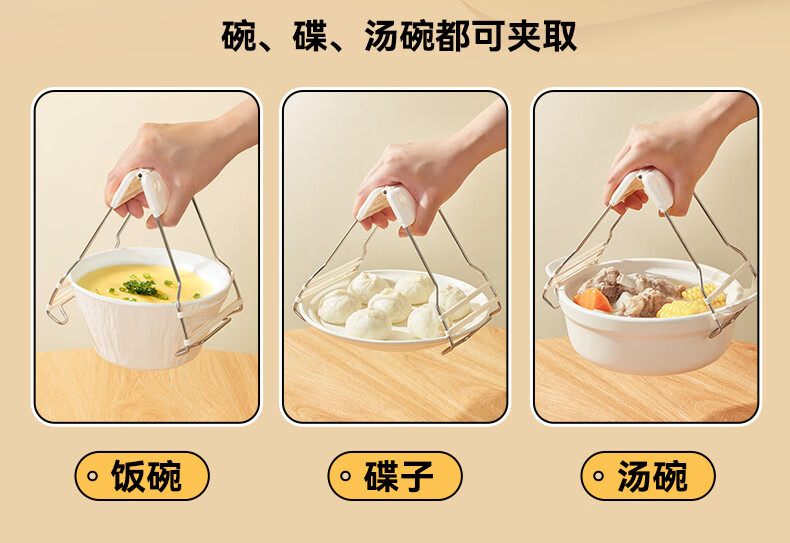 碗、碟、汤碗都可夹取

饭碗

碟子

汤碗