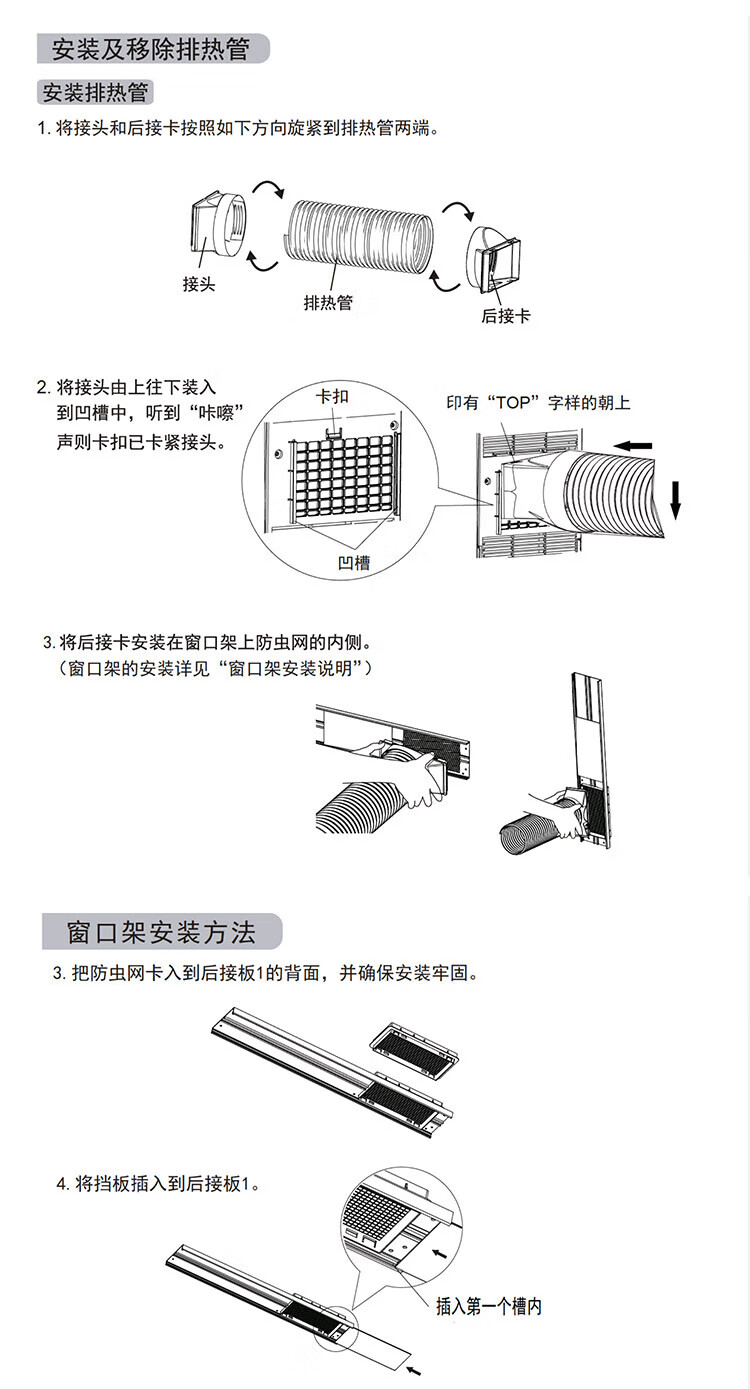 安装及移除排热管

安装排热管

1. 将接头和后接卡按照如下方向旋紧到排热管两端。

接头

排热管

后接卡

2. 将接头由上往下装入到凹槽中，听到“咔嚓”声则卡扣已卡紧接头。

卡扣

凹槽

印有“TOP”字样的朝上

3. 将后接卡安装在窗口架上防虫网的内侧。
（窗口架的安装详见“窗口架安装说明”）

窗口架安装方法

3. 把防虫网卡入到后接板1的背面，并确保安装牢固。

4. 将挡板插入到后接板1。

插入第一个槽内