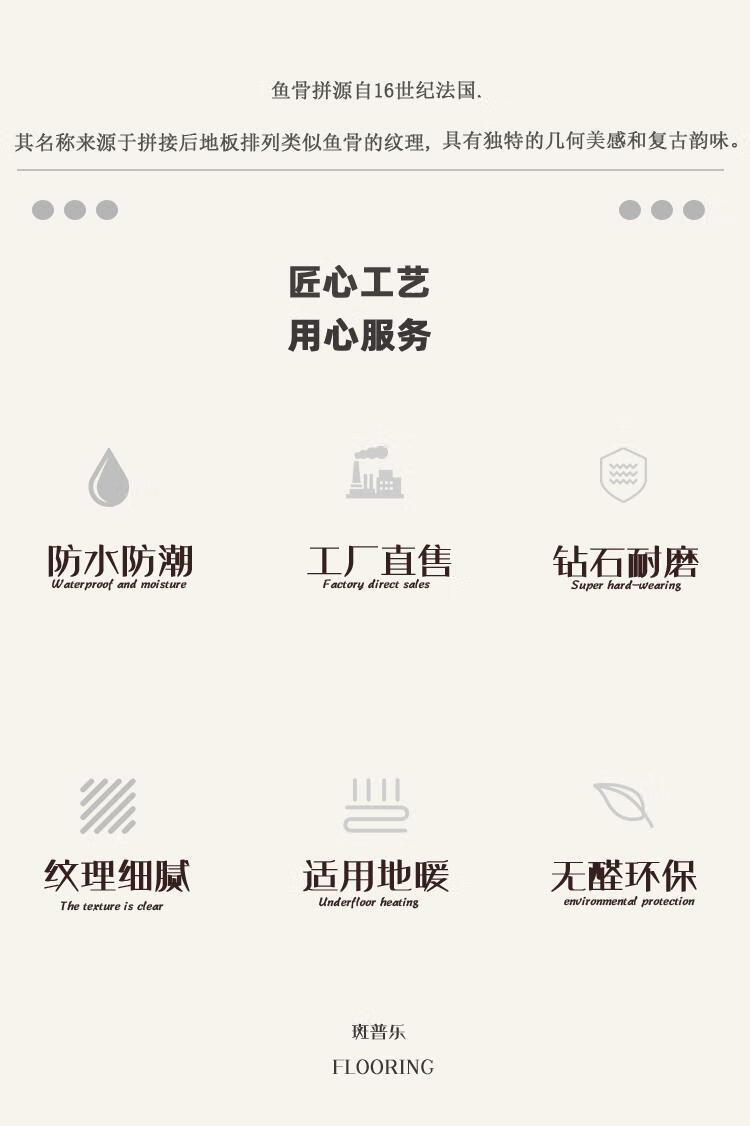 鱼骨拼源自16世纪法国.

其名称来源于拼接后地板排列类似鱼骨的纹理，具有独特的几何美感和复古韵味。

匠心工艺
用心服务

防水防潮
Waterproof and moisture

工厂直售
Factory direct sales

钻石耐磨
Super hard-wearing

纹理细腻
The texture is clear

适用地暖
Underfloor heating

无醛环保
environmental protection

斑普乐
FLOORING