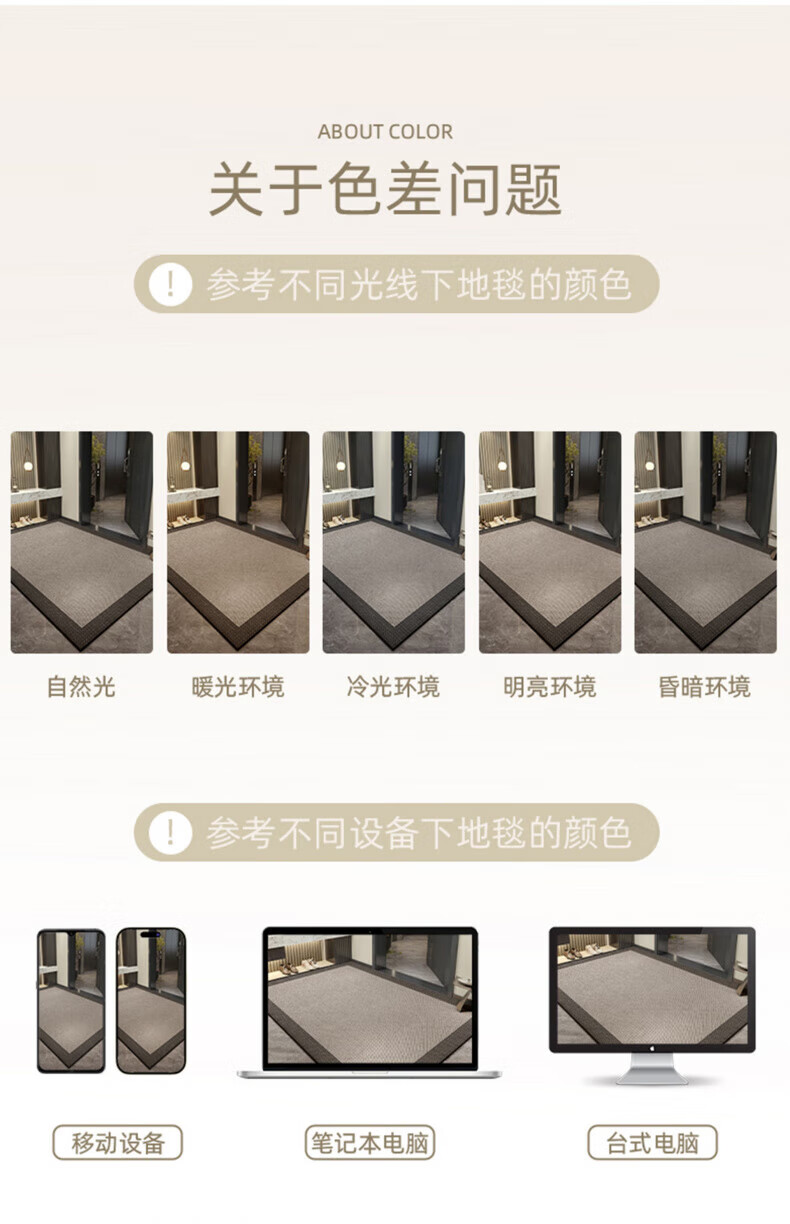 ABOUT COLOR

关于色差问题

! 参考不同光线下地毯的颜色

自然光 暖光环境 冷光环境 明亮环境 昏暗环境

! 参考不同设备下地毯的颜色

移动设备 笔记本电脑 台式电脑