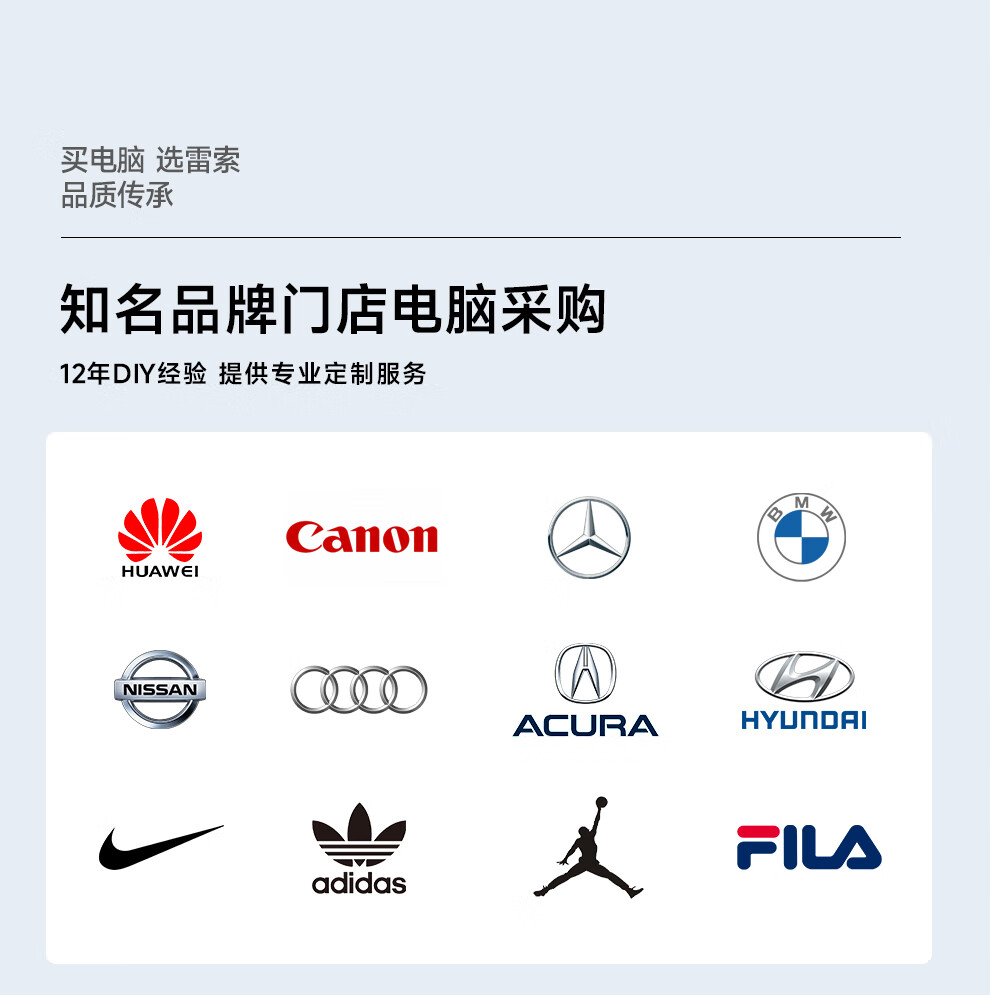 买电脑 选雷索
品质传承

知名品牌门店电脑采购

12年DIY经验 提供专业定制服务

HUAWEI

Canon

BMW

NISSAN

ACURA

HYUNDAI

adidas

FILA