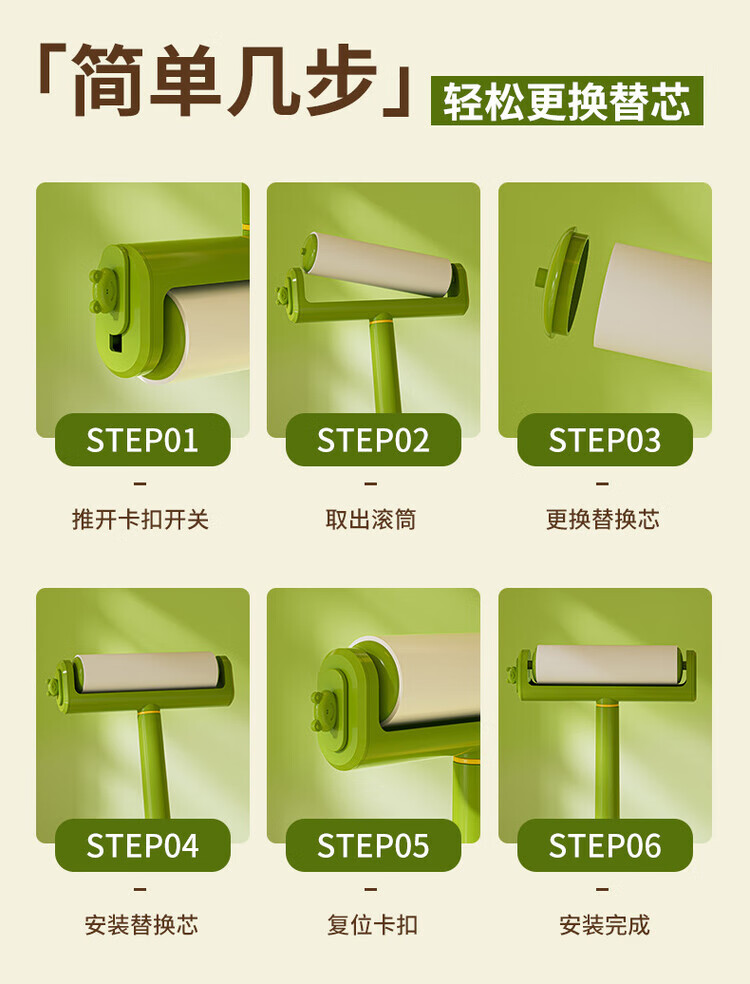 「简单几步」轻松更换替芯

STEP01
–
推开卡扣开关

STEP02
–
取出滚筒

STEP03
–
更换替换芯

STEP04
–
安装替换芯

STEP05
–
复位卡扣

STEP06
–
安装完成