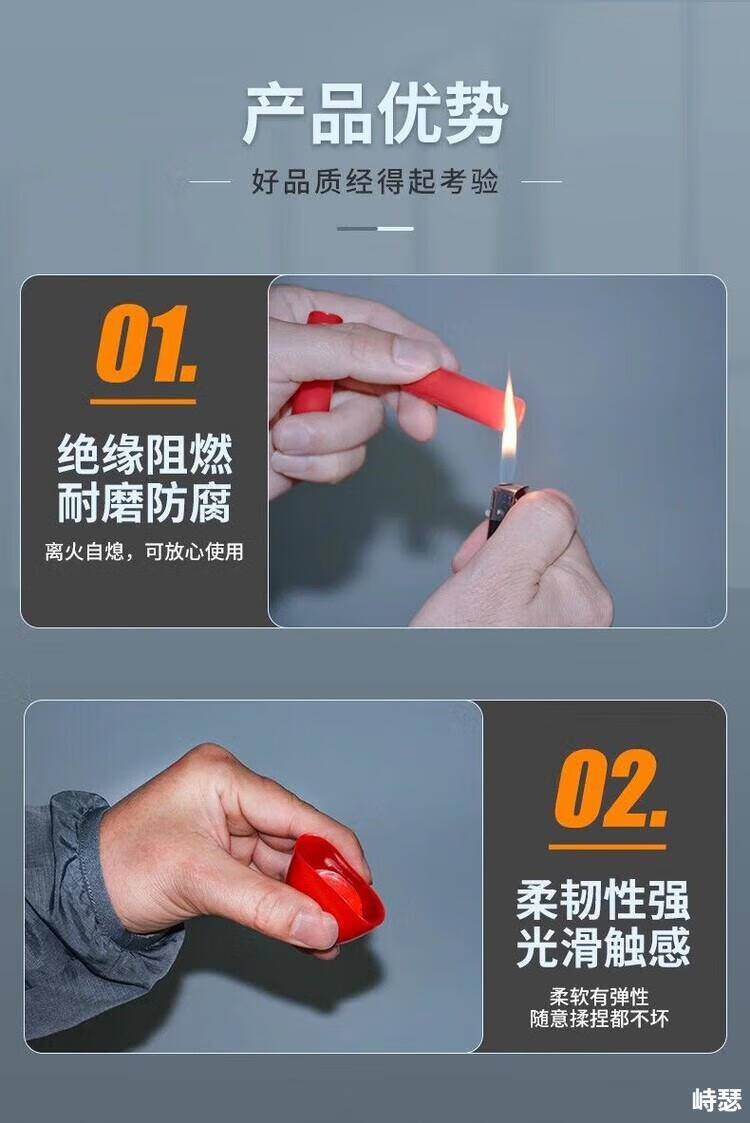 产品优势

好品质经得起考验

01.

绝缘阻燃
耐磨防腐

离火自熄，可放心使用

02.

柔韧性强
光滑触感

柔软有弹性
随意揉捏都不坏

峙瑟