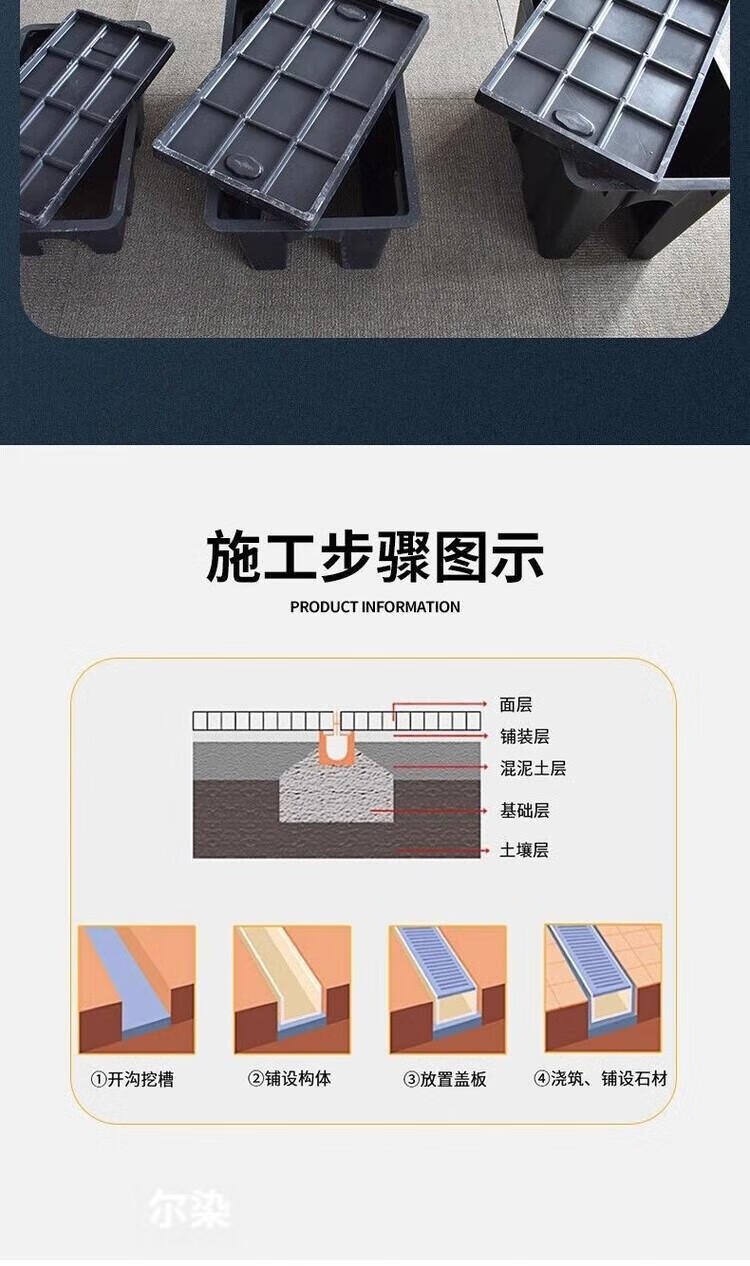 施工步骤图示

PRODUCT INFORMATION

面层

铺装层

混泥土层

基础层

土壤层

①开沟挖槽

②铺设构体

③放置盖板

④浇筑、铺设石材

尔染