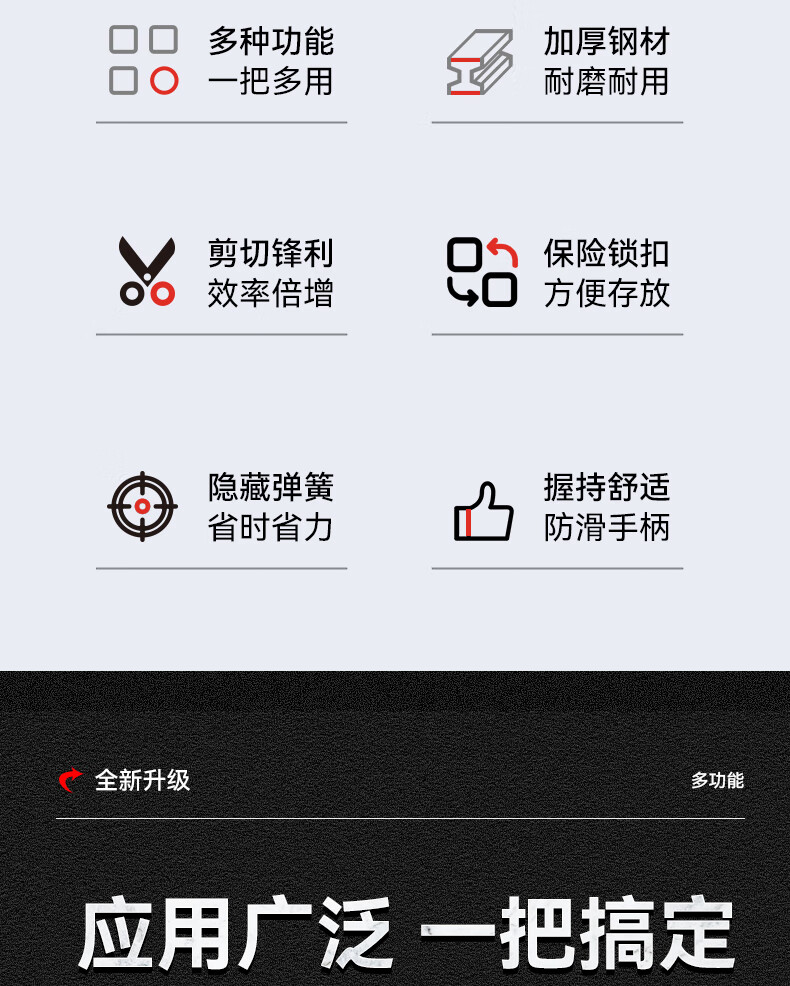 多种功能
一把多用

加厚钢材
耐磨耐用

剪切锋利
效率倍增

保险锁扣
方便存放

隐藏弹簧
省时省力

握持舒适
防滑手柄

全新升级

多功能

应用广泛 一把搞定