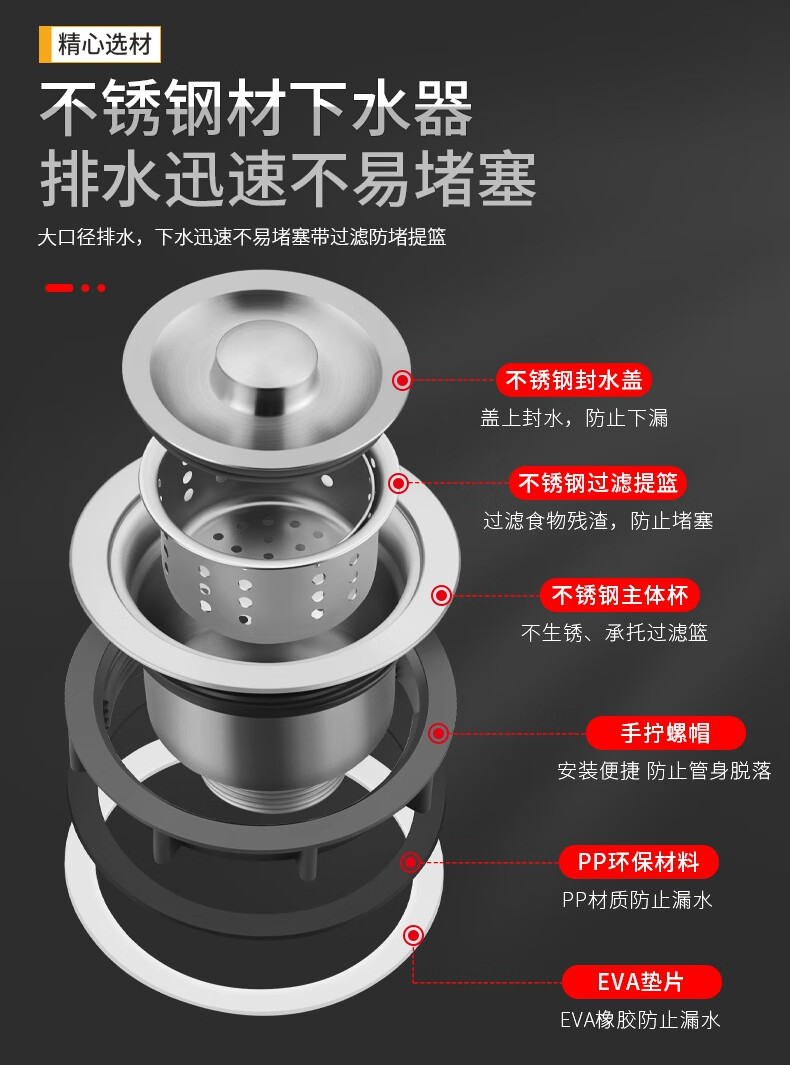 精心选材

不锈钢材下水器
排水迅速不易堵塞

大口径排水，下水迅速不易堵塞带过滤防堵提篮

不锈钢封水盖
盖上封水，防止下漏

不锈钢过滤提篮
过滤食物残渣，防止堵塞

不锈钢主体杯
不生锈、承托过滤篮

手拧螺帽
安装便捷 防止管身脱落

PP环保材料
PP材质防止漏水

EVA垫片
EVA橡胶防止漏水