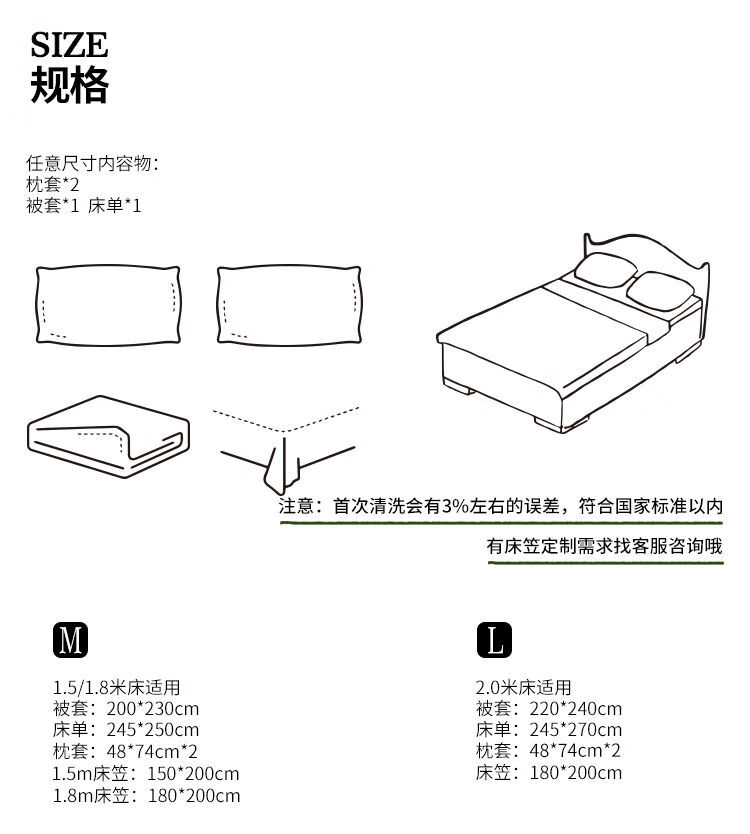 SIZE
规格

任意尺寸内容物:
枕套*2
被套*1 床单*1

注意：首次清洗会有3%左右的误差，符合国家标准以内

有床笠定制需求找客服咨询哦

M

1.5/1.8米床适用
被套：200*230cm
床单：245*250cm
枕套：48*74cm*2
1.5m床笠：150*200cm
1.8m床笠：180*200cm

L

2.0米床适用
被套：220*240cm
床单：245*270cm
枕套：48*74cm*2
床笠：180*200cm