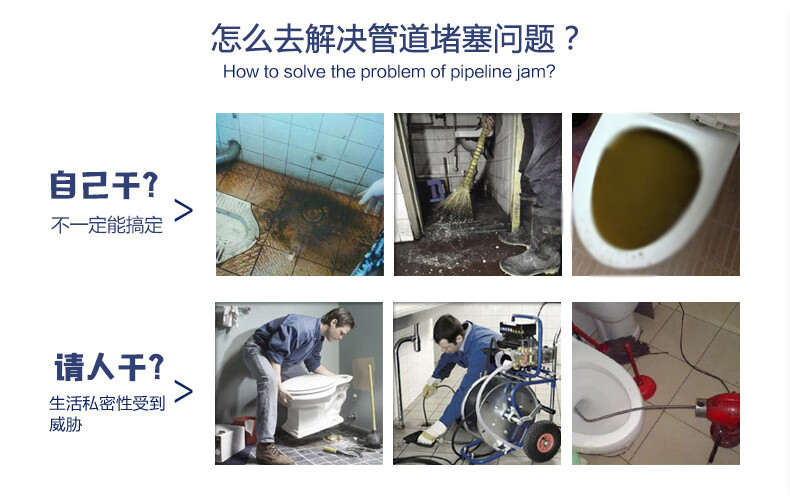 怎么去解决管道堵塞问题？

How to solve the problem of pipeline jam?

自己干？

不一定能搞定 >

请人干？

生活私密性受到威胁 >