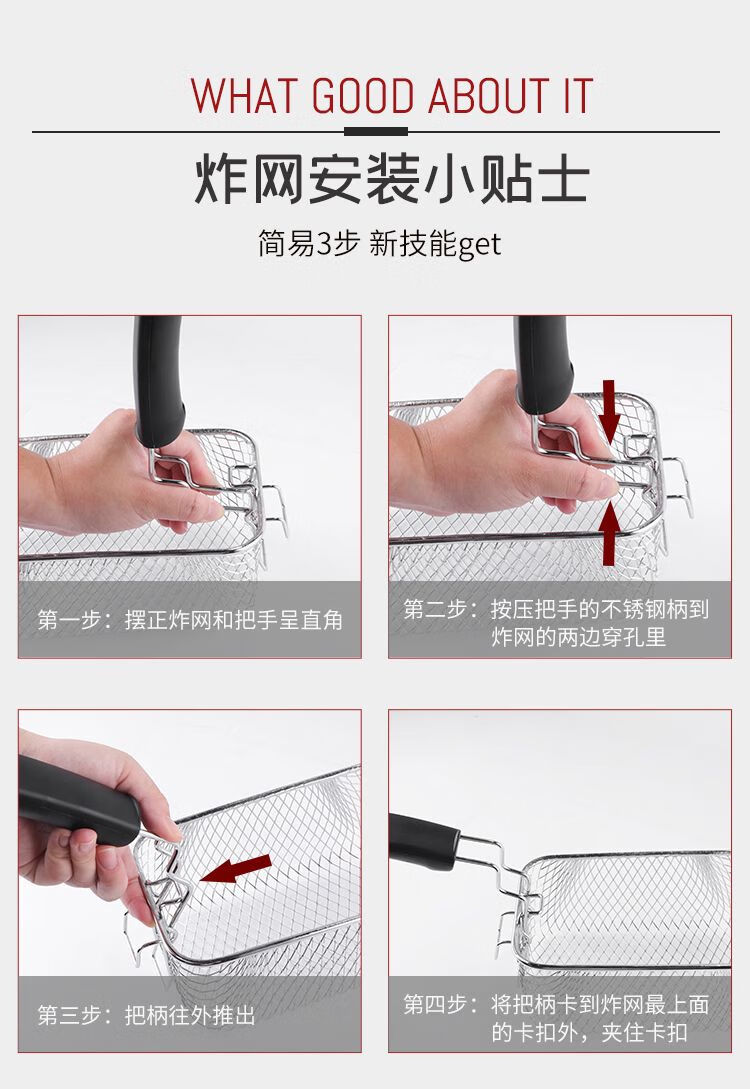 WHAT GOOD ABOUT IT

炸网安装小贴士

简易3步 新技能get

第一步：摆正炸网和把手呈直角

第二步：按压把手的不锈钢柄到炸网的两边穿孔里

第三步：把柄往外推出

第四步：将把柄卡到炸网最上面的卡扣外，夹住卡扣