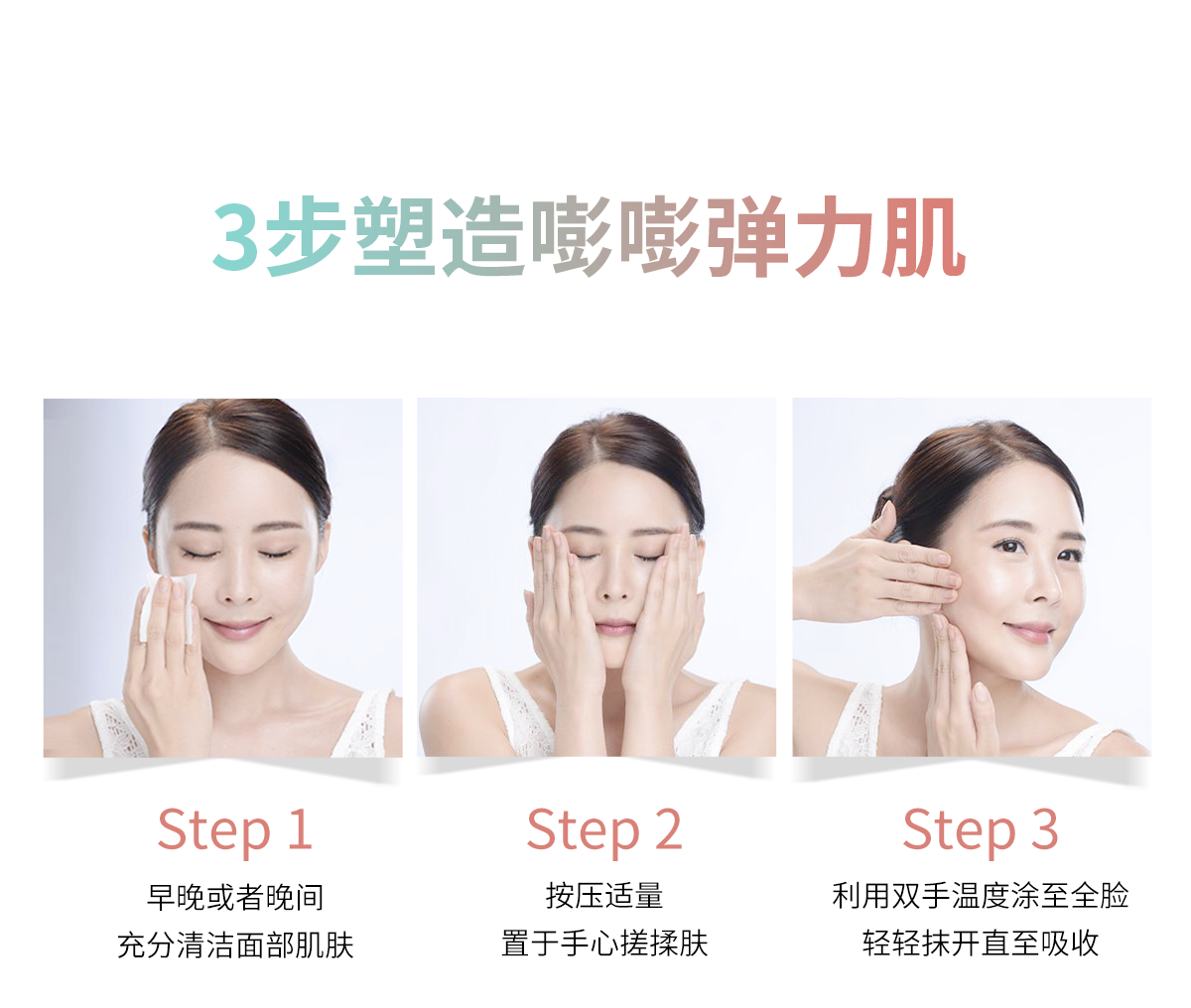 3步塑造嘭嘭弹力肌

Step 1
早晚或者晚间
充分清洁面部肌肤

Step 2
按压适量
置于手心搓揉肤

Step 3
利用双手温度涂至全脸
轻轻抹开直至吸收