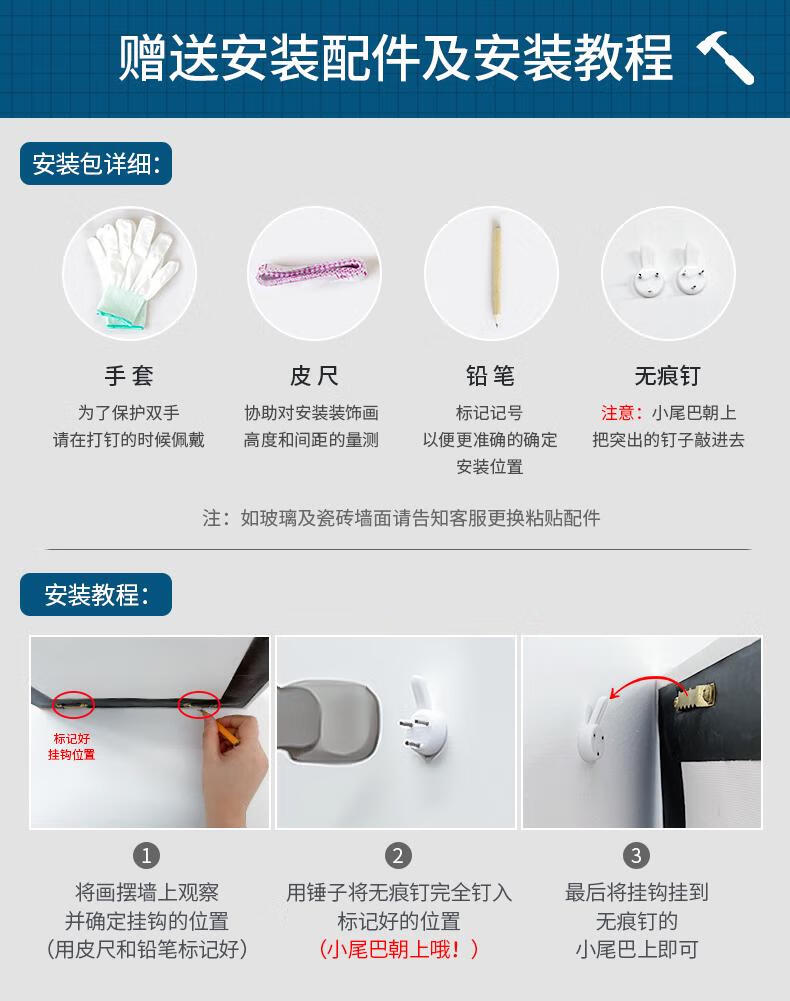 赠送安装配件及安装教程

安装包详细：

手套
为了保护双手
请在打钉的时候佩戴

皮尺
协助对安装装饰画
高度和间距的量测

铅笔
标记记号
以便更准确的确定
安装位置

无痕钉
注意：小尾巴朝上
把突出的钉子敲进去

注：如玻璃及瓷砖墙面请告知客服更换粘贴配件

安装教程：

标记好
挂钩位置

1
将画摆墙上观察
并确定挂钩的位置
（用皮尺和铅笔标记好）

2
用锤子将无痕钉完全钉入
标记好的位置
（小尾巴朝上哦！）

3
最后将挂钩挂到
无痕钉的
小尾巴上即可