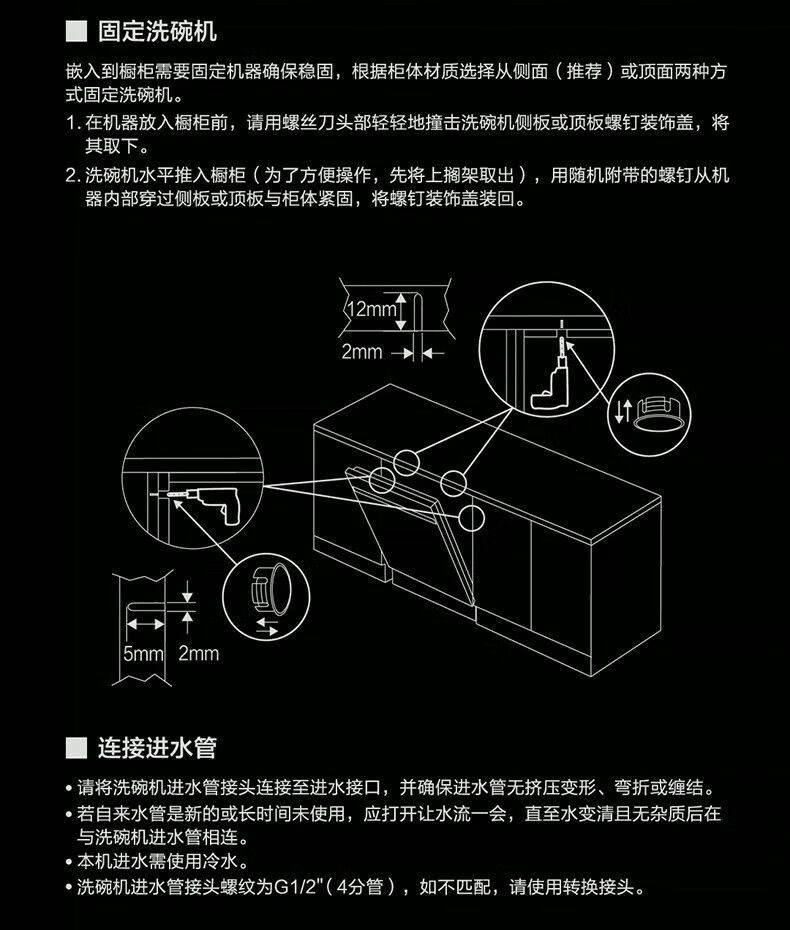 ■ 固定洗碗机

嵌入到橱柜需要固定机器确保稳固，根据柜体材质选择从侧面（推荐）或顶面两种方式固定洗碗机。

1. 在机器放入橱柜前，请用螺丝刀头部轻轻地撞击洗碗机侧板或顶板螺钉装饰盖，将其取下。

2. 洗碗机水平推入橱柜（为了方便操作，先将上搁架取出），用随机附带的螺钉从机器内部穿过侧板或顶板与柜体紧固，将螺钉装饰盖装回。

12mm

2mm

5mm

2mm

■ 连接进水管

• 请将洗碗机进水管接头连接至进水接口，并确保进水管无挤压变形、弯折或缠结。

• 若自来水管是新的或长时间未使用，应打开让水流一会，直至水变清且无杂质后在与洗碗机进水管相连。

• 本机进水需使用冷水。

• 洗碗机进水管接头螺纹为G1/2"（4分管），如不匹配，请使用转换接头。