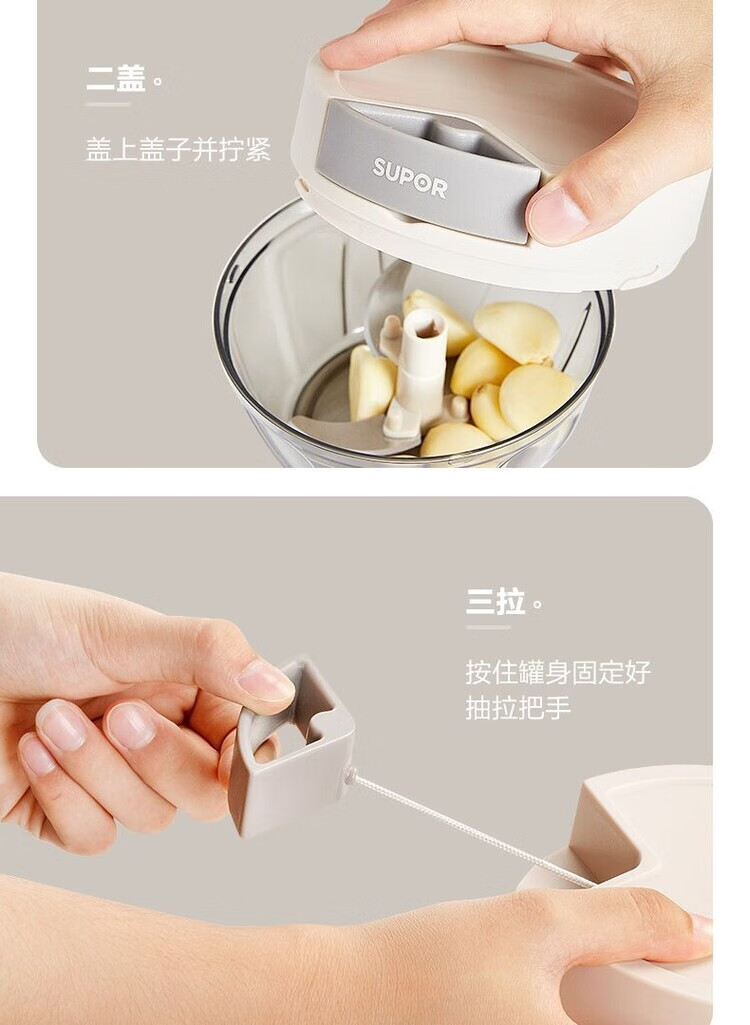 二盖。

盖上盖子并拧紧

SUPOR

三拉。

按住罐身固定好
抽拉把手