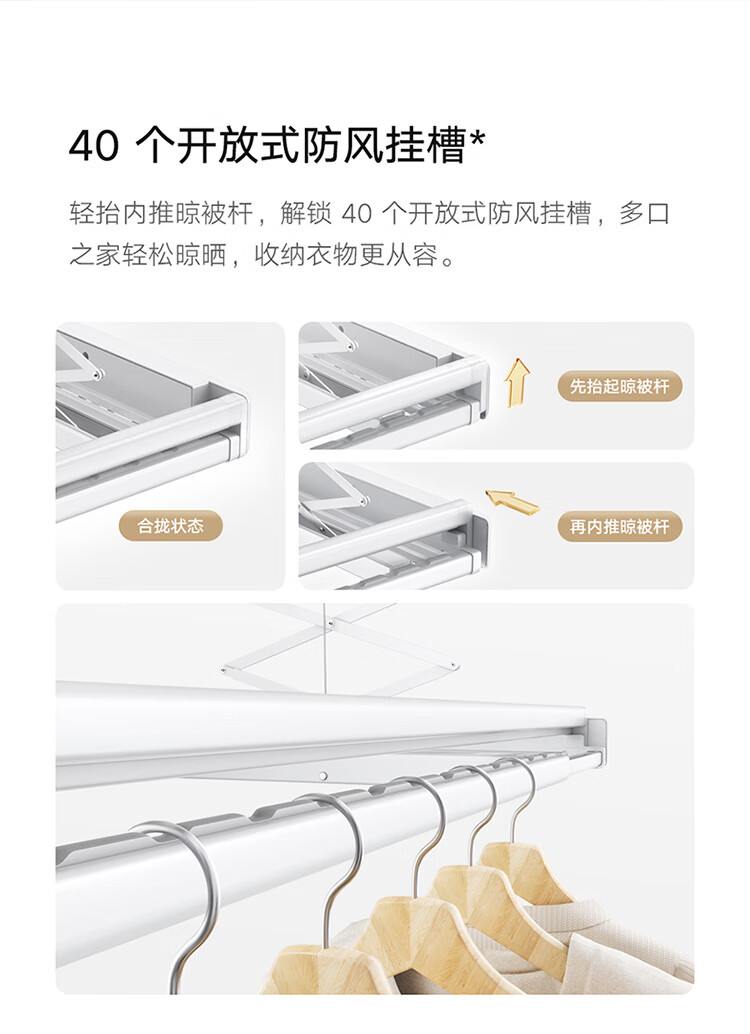 40 个开放式防风挂槽*

轻抬内推晾被杆，解锁 40 个开放式防风挂槽，多口之家轻松晾晒，收纳衣物更从容。

合拢状态

先抬起晾被杆

再内推晾被杆