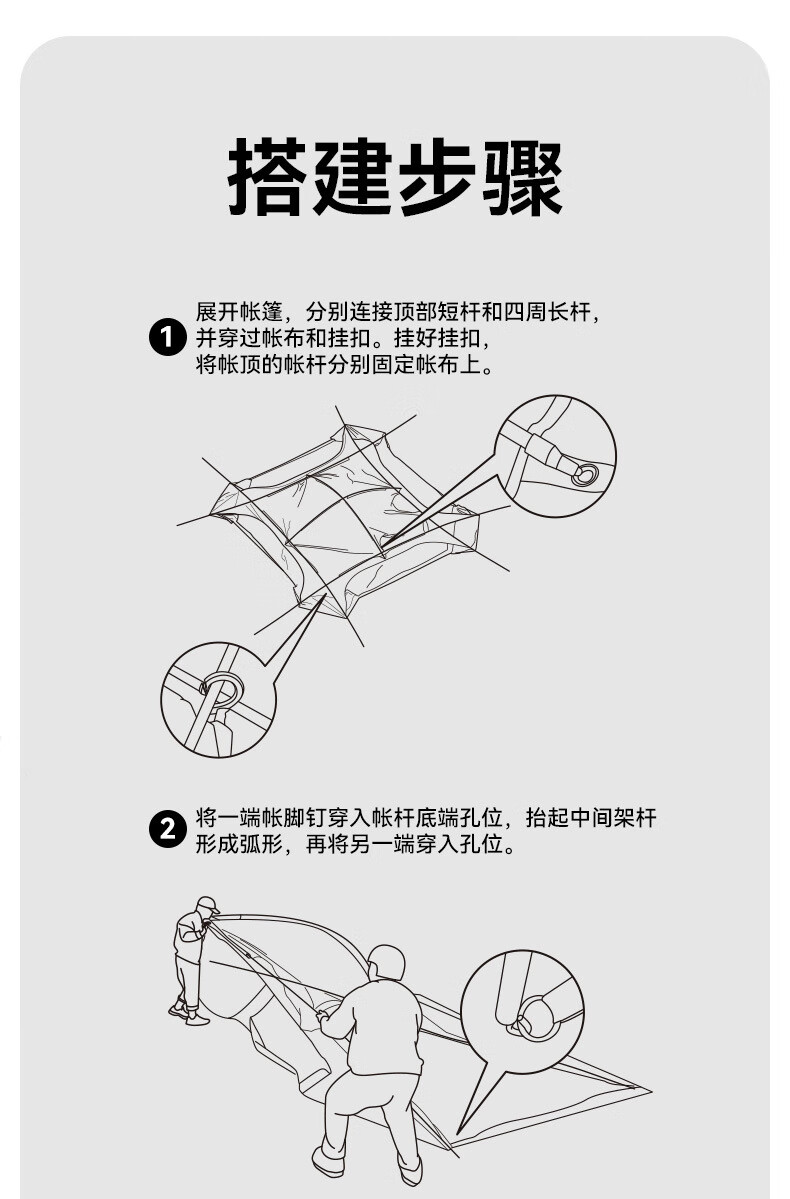 搭建步骤

1 展开帐篷，分别连接顶部短杆和四周长杆，并穿过帐布和挂扣。挂好挂扣，将帐顶的帐杆分别固定帐布上。

2 将一端帐脚钉穿入帐杆底端孔位，抬起中间架杆形成弧形，再将另一端穿入孔位。