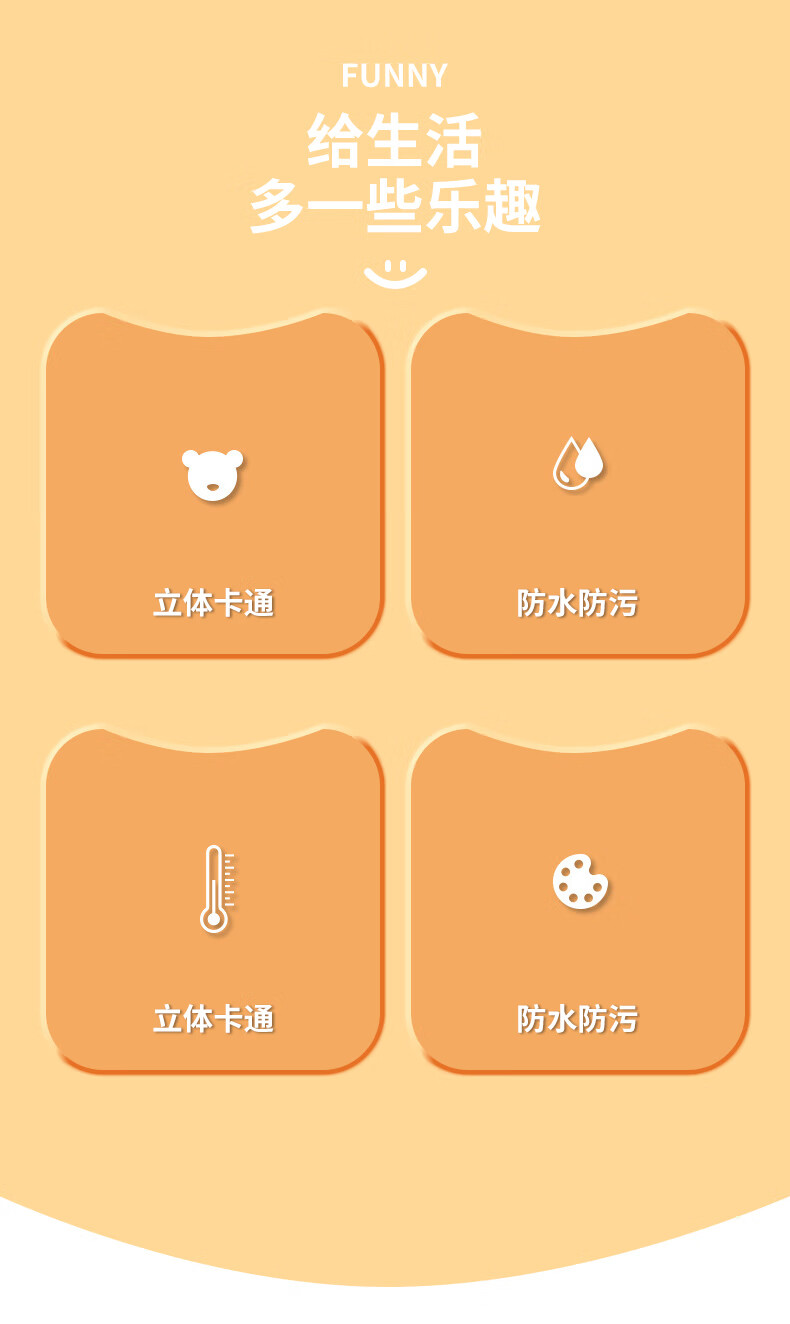 FUNNY
给生活
多一些乐趣

立体卡通

防水防污

立体卡通

防水防污