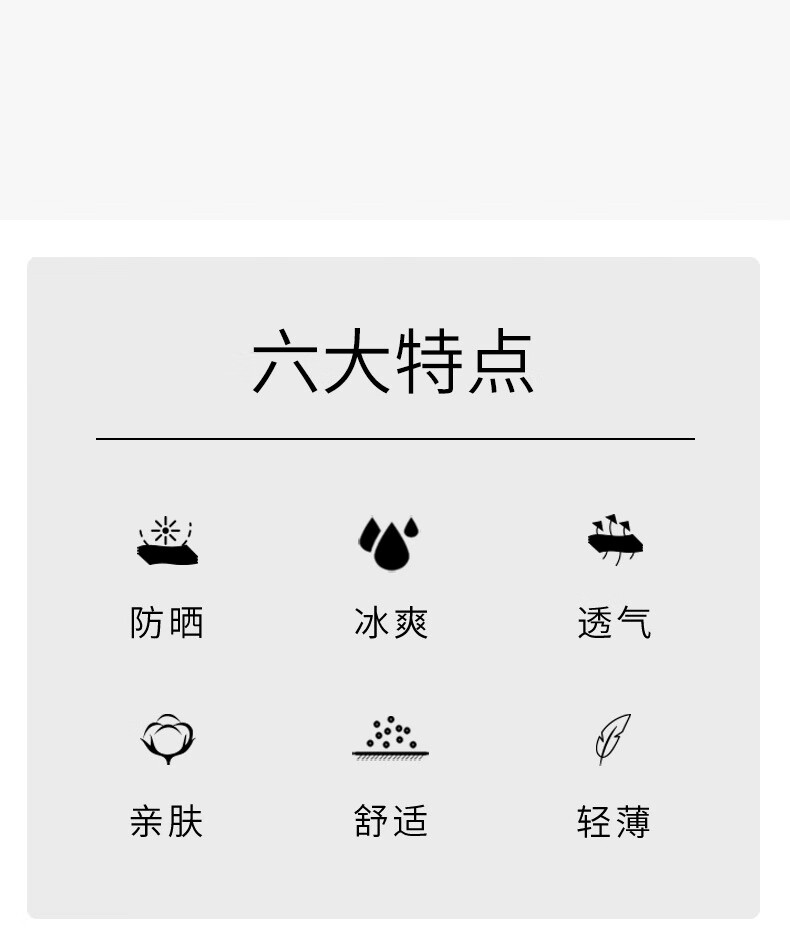 六大特点

防晒 冰爽 透气

亲肤 舒适 轻薄