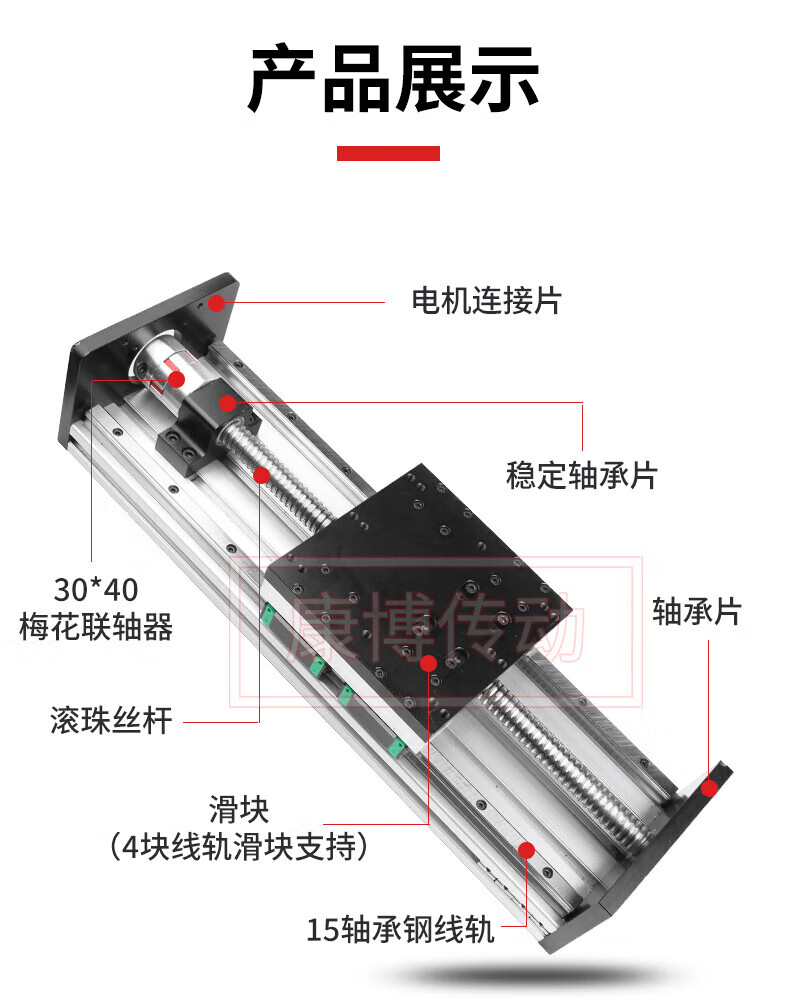 产品展示

电机连接片

稳定轴承片

30*40
梅花联轴器

康博传动

轴承片

滚珠丝杆

滑块
（4块线轨滑块支持）

15轴承钢线轨