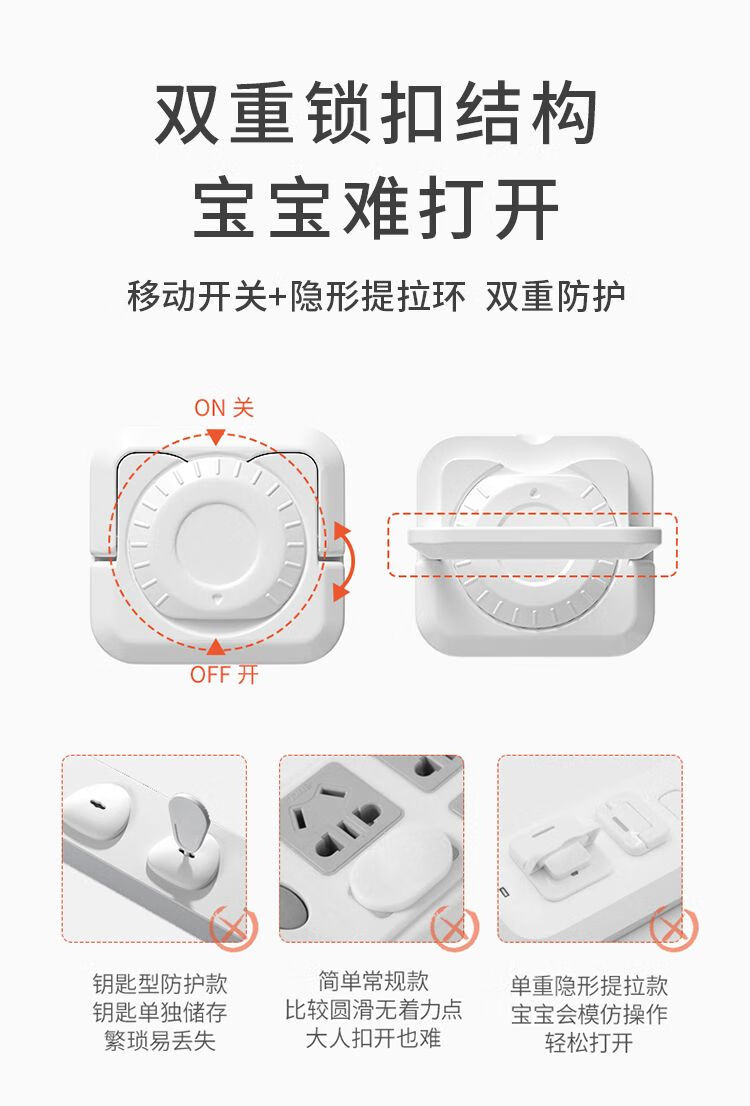 双重锁扣结构
宝宝难打开

移动开关+隐形提拉环 双重防护

ON 关

OFF 开

钥匙型防护款
钥匙单独储存
繁琐易丢失

简单常规款
比较圆滑无着力点
大人扣开也难

单重隐形提拉款
宝宝会模仿操作
轻松打开