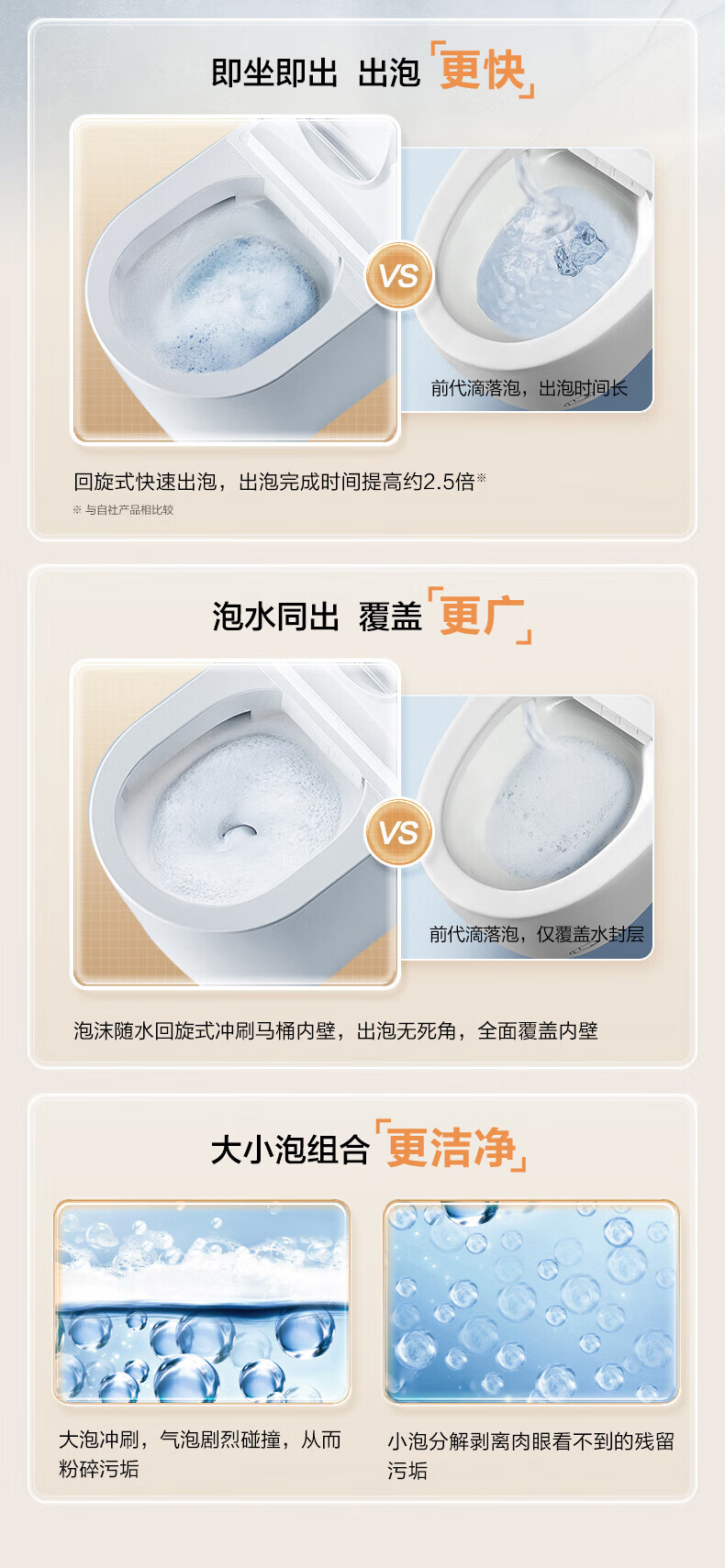 即坐即出 出泡「更快」

VS

前代滴落泡，出泡时间长

回旋式快速出泡，出泡完成时间提高约2.5倍※

※ 与自社产品相比较

泡水同出 覆盖「更广」

VS

前代滴落泡，仅覆盖水封层

泡沫随水回旋式冲刷马桶内壁，出泡无死角，全面覆盖内壁

大小泡组合「更洁净」

大泡冲刷，气泡剧烈碰撞，从而粉碎污垢

小泡分解剥离肉眼看不到的残留污垢