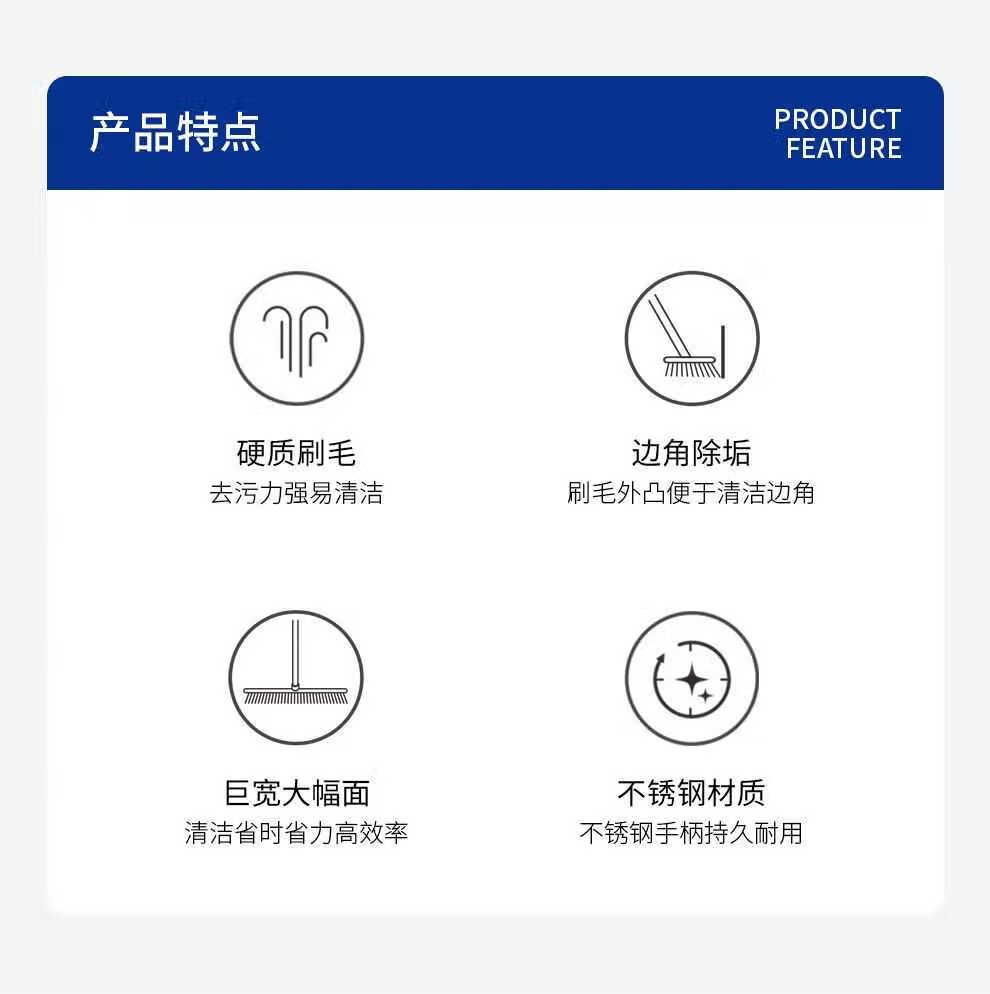 产品特点

PRODUCT
FEATURE

硬质刷毛
去污力强易清洁

边角除垢
刷毛外凸便于清洁边角

巨宽大幅面
清洁省时省力高效率

不锈钢材质
不锈钢手柄持久耐用