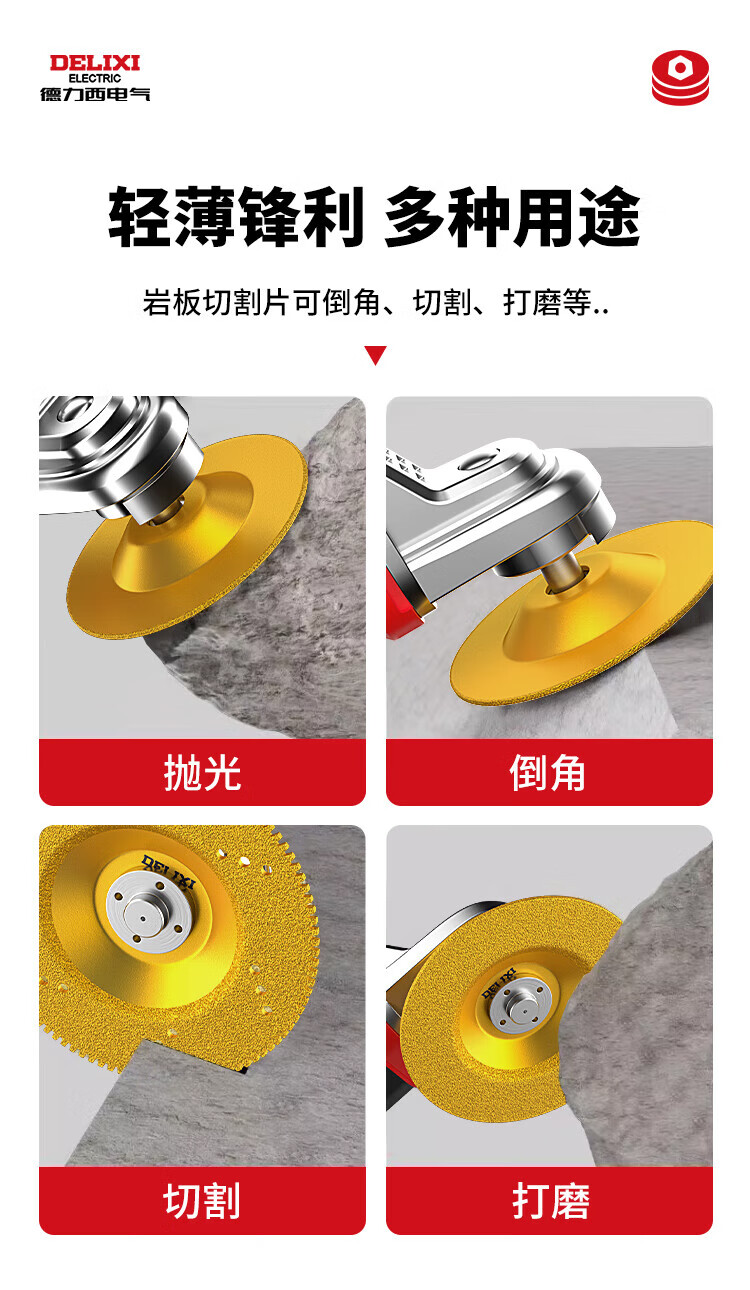 DELIXI
ELECTRIC
德力西电气

轻薄锋利 多种用途

岩板切割片可倒角、切割、打磨等..

抛光

倒角

DELIXI

切割

DELIXI

打磨