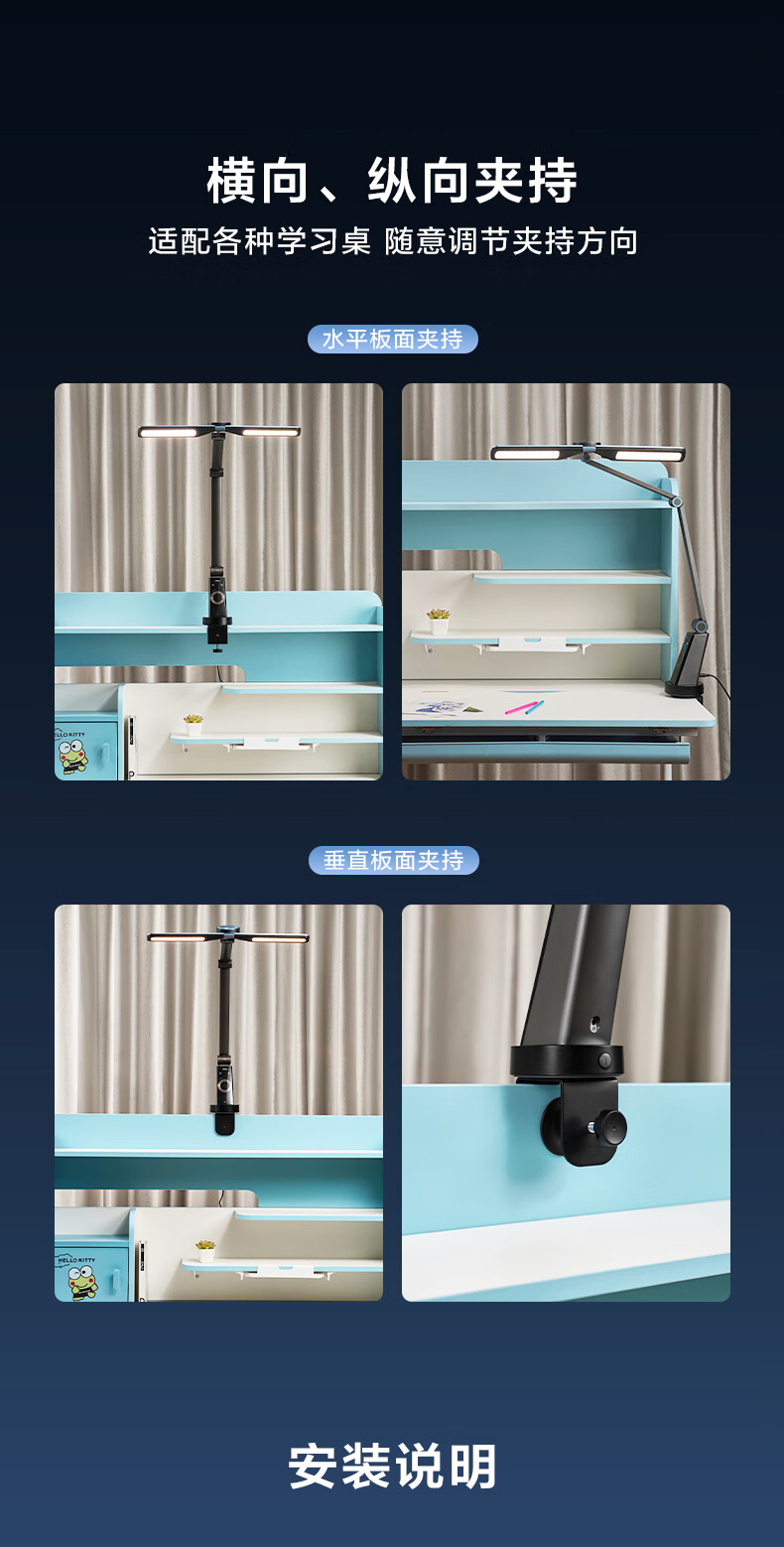 横向、纵向夹持

适配各种学习桌 随意调节夹持方向

水平板面夹持

HELLO KITTY

垂直板面夹持

HELLO KITTY

安装说明