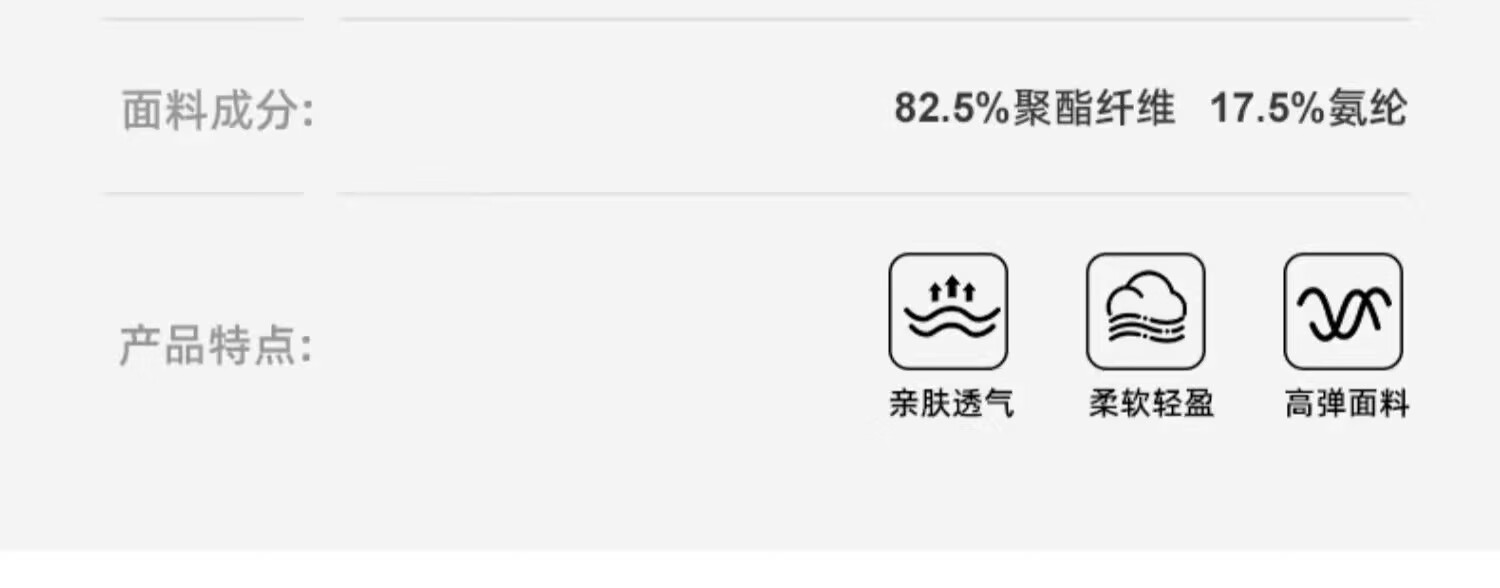 面料成分:

82.5%聚酯纤维 17.5%氨纶

产品特点:

亲肤透气 柔软轻盈 高弹面料