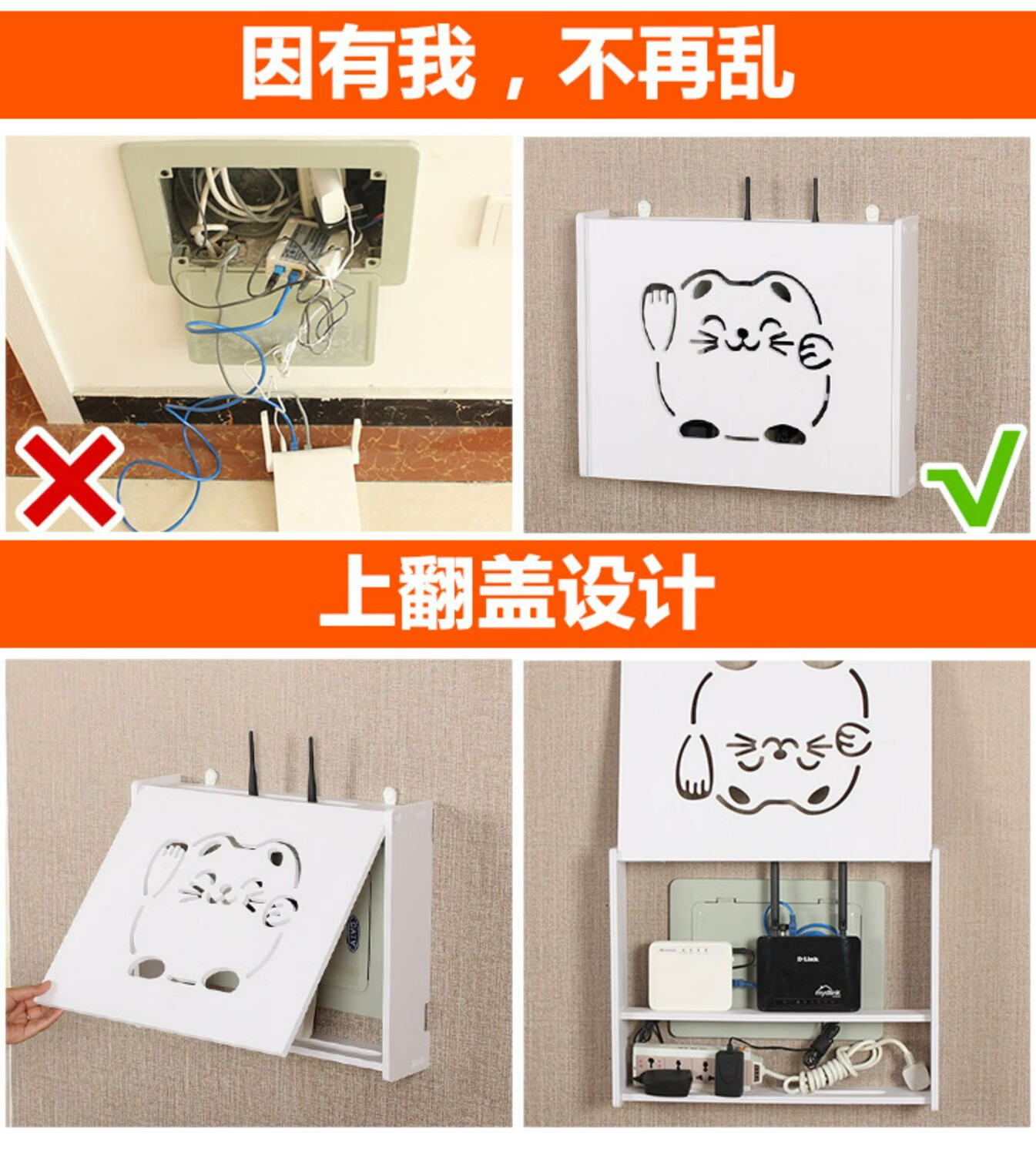 因有我，不再乱

上翻盖设计

D-Link

mydlink